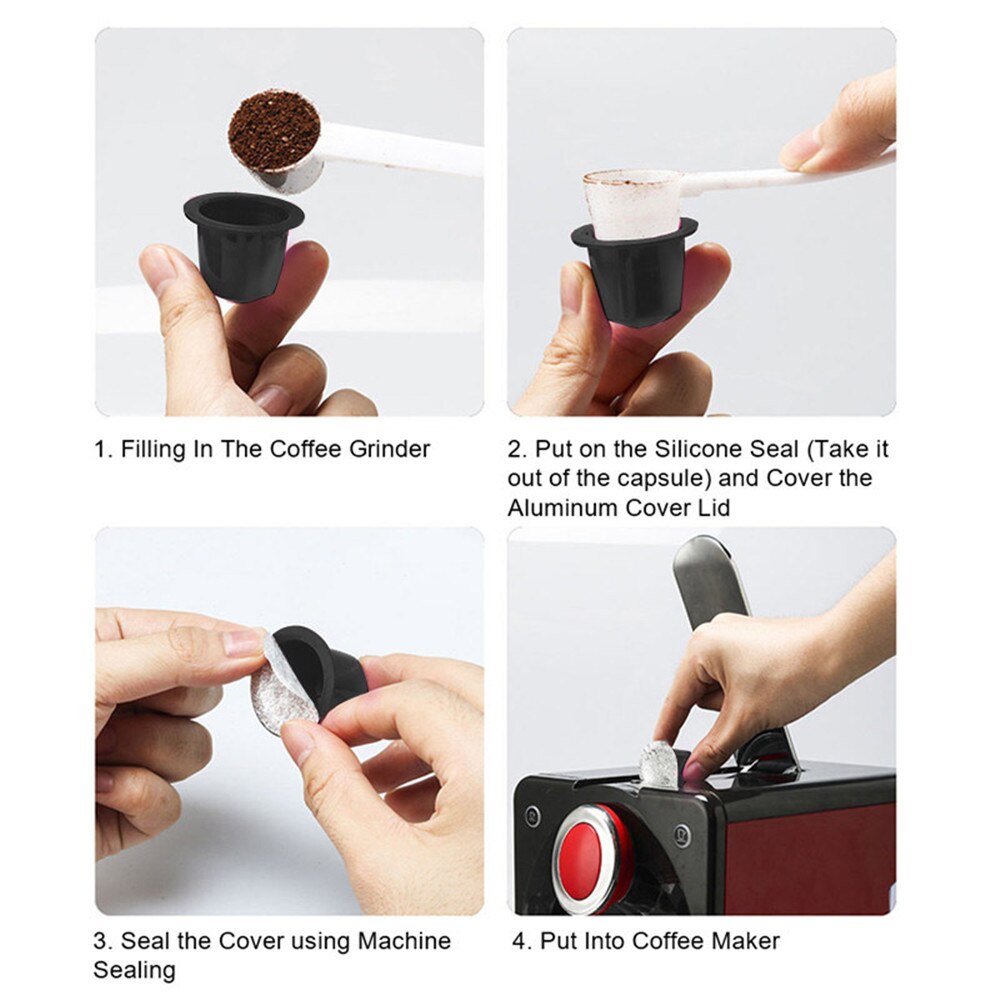 1. Filling In The Coffee Grinder

2. Put on the Silicone Seal (Take it out of the capsule) and Cover the Aluminum Cover Lid

3. Seal the Cover using Machine Sealing

4. Put Into Coffee Maker