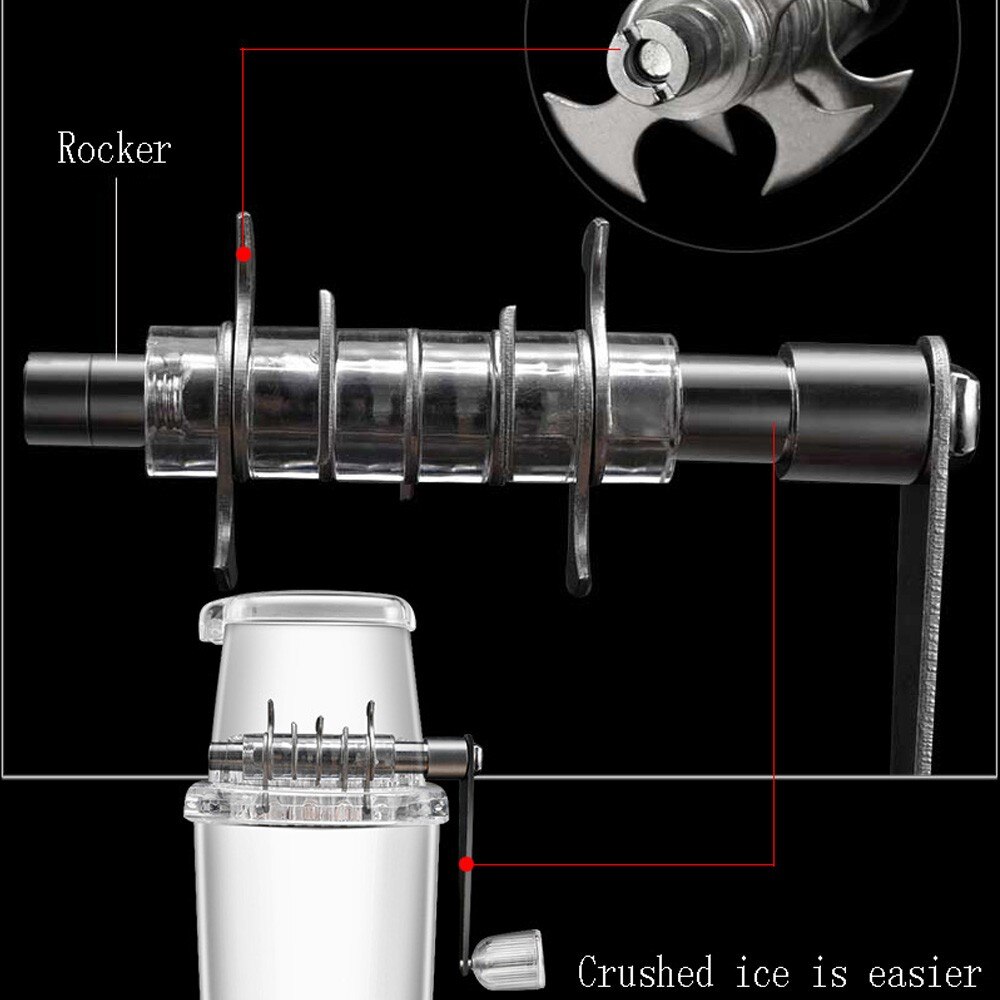 Rocker

Crushed ice is easier