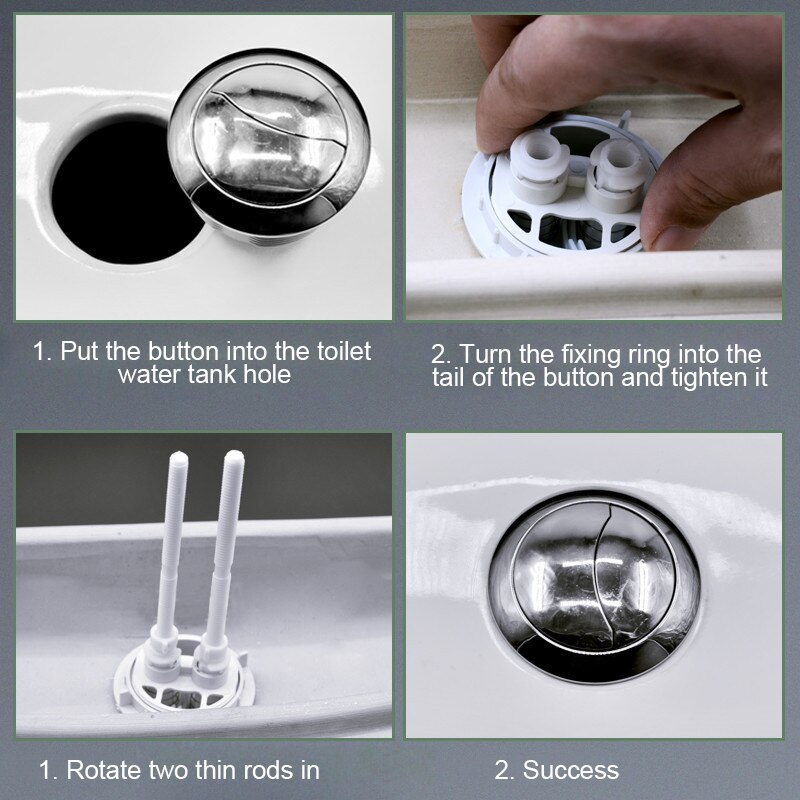 1. Put the button into the toilet water tank hole

2. Turn the fixing ring into the tail of the button and tighten it

1. Rotate two thin rods in

2. Success