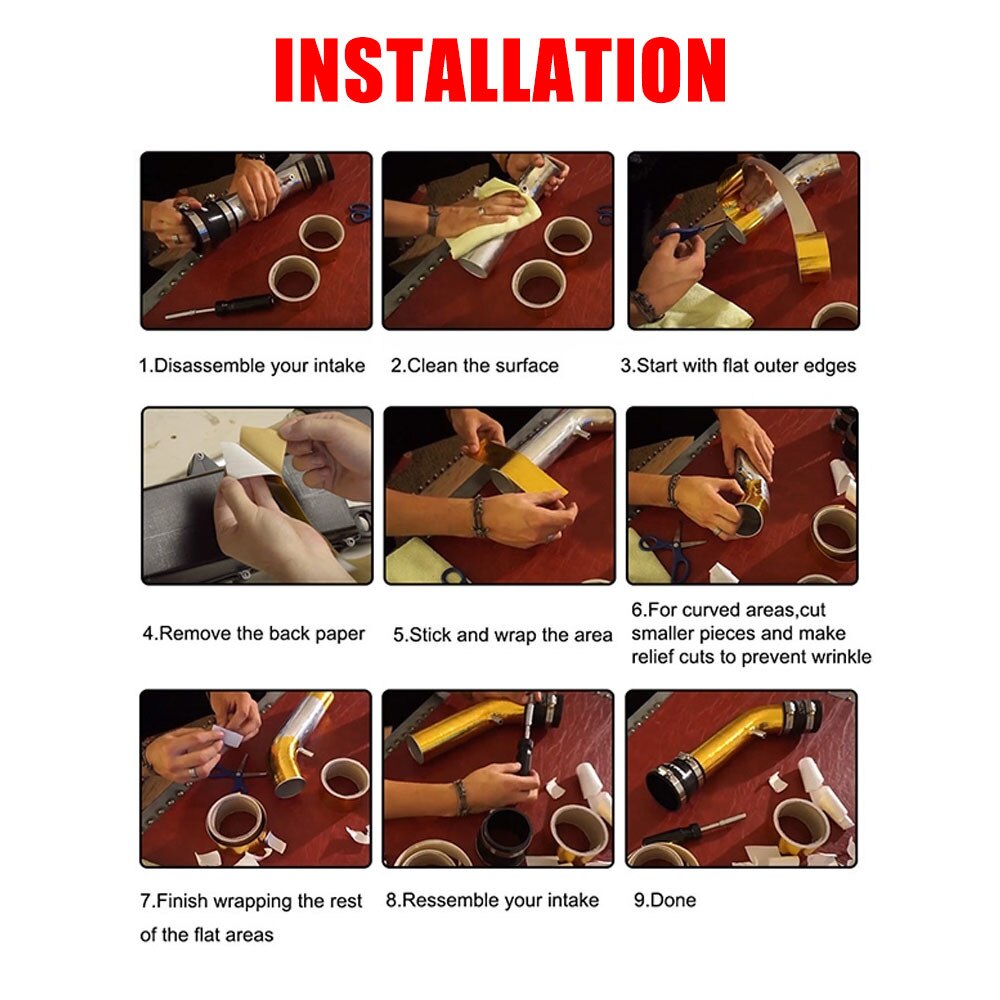 INSTALLATION

1.Disassemble your intake

2.Clean the surface

3.Start with flat outer edges

4.Remove the back paper

5.Stick and wrap the area

6.For curved areas,cut smaller pieces and make relief cuts to prevent wrinkle

7.Finish wrapping the rest of the flat areas

8.Ressemble your intake

9.Done