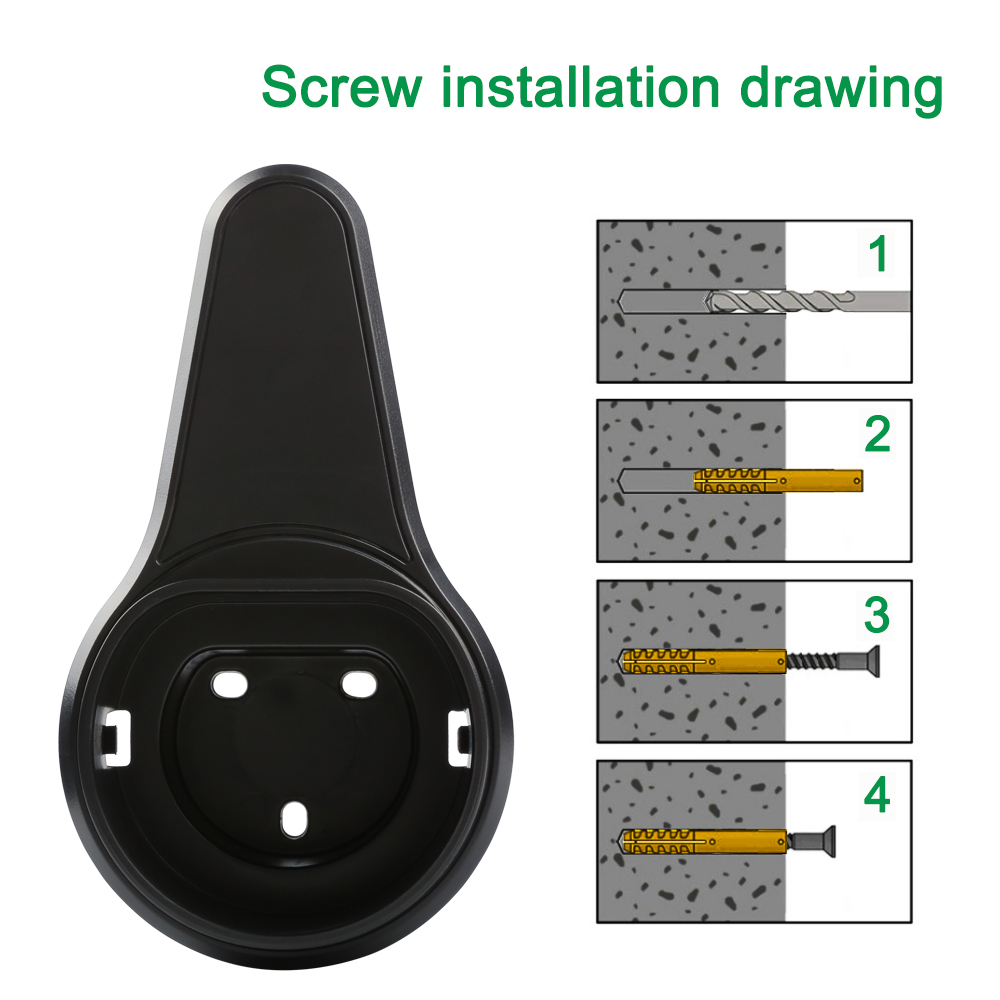 Screw installation drawing

1

2

3

4