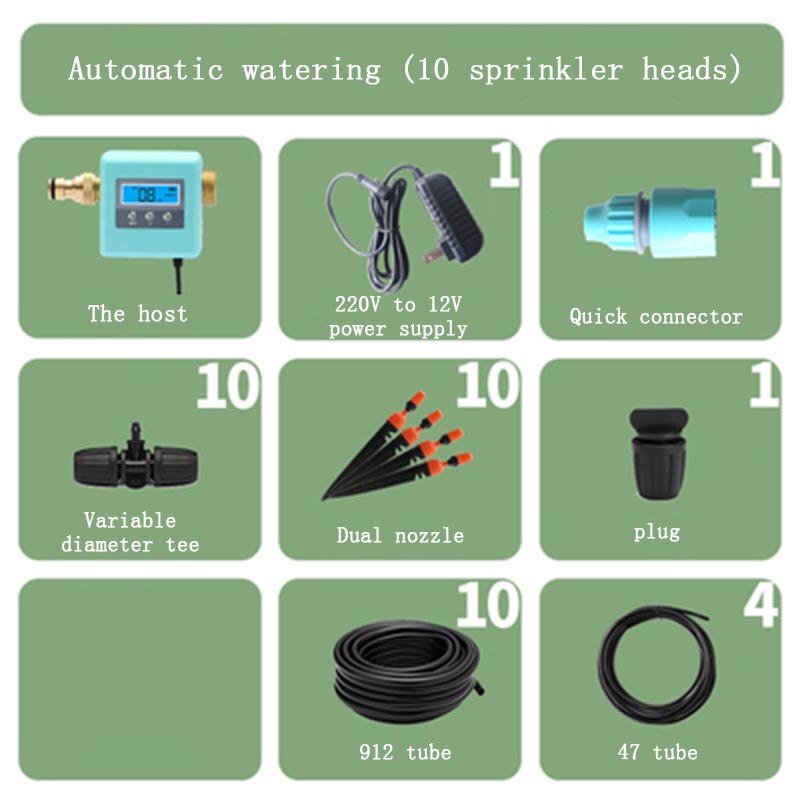 Automatic watering (10 sprinkler heads)

08

The host

1

220V to 12V power supply

1

Quick connector

10

Variable diameter tee

10

Dual nozzle

1

plug

10

912 tube

4

47 tube