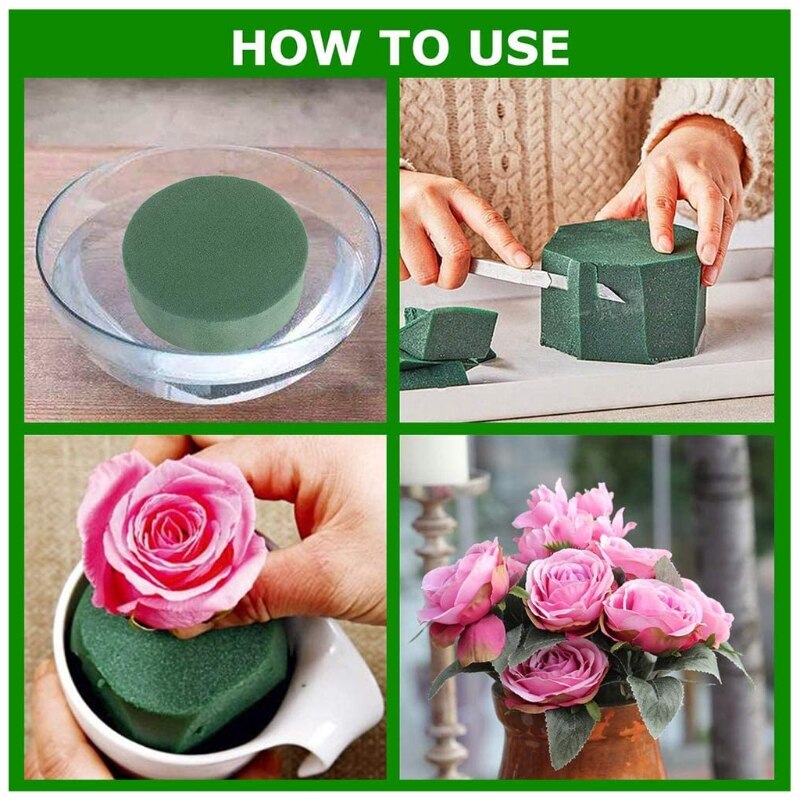 HOW TO USE