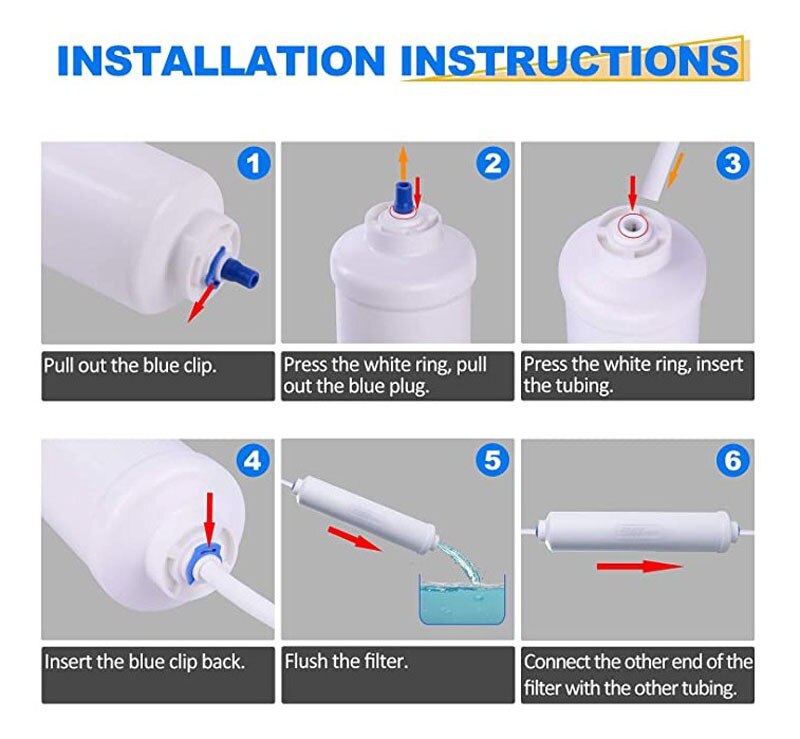 INSTALLATION INSTRUCTIONS

1

Pull out the blue clip.

2

Press the white ring, pull out the blue plug.

3

Press the white ring, insert the tubing.

4

Insert the blue clip back.

5

Flush the filter.

6

Connect the other end of the filter with the other tubing.