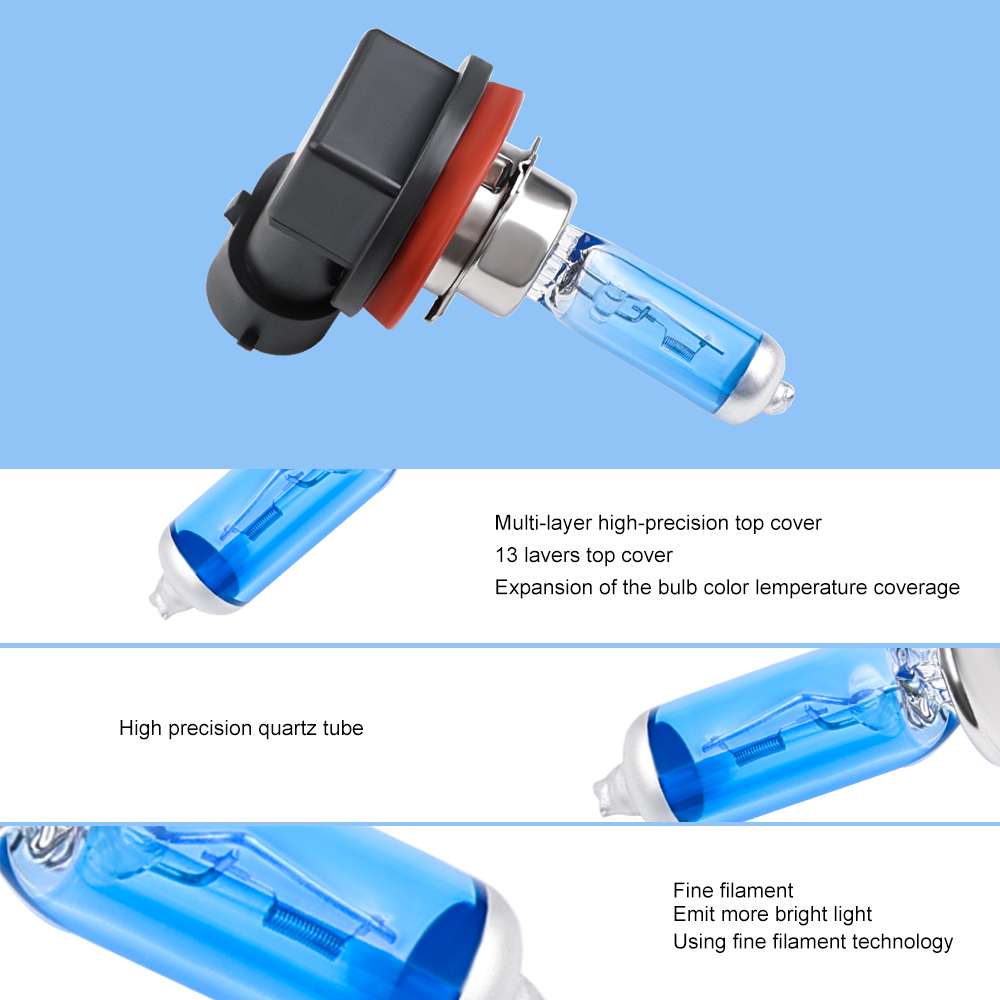 Multi-layer high-precision top cover
13 lavers top cover
Expansion of the bulb color lemperature coverage

High precision quartz tube

Fine filament
Emit more bright light
Using fine filament technology