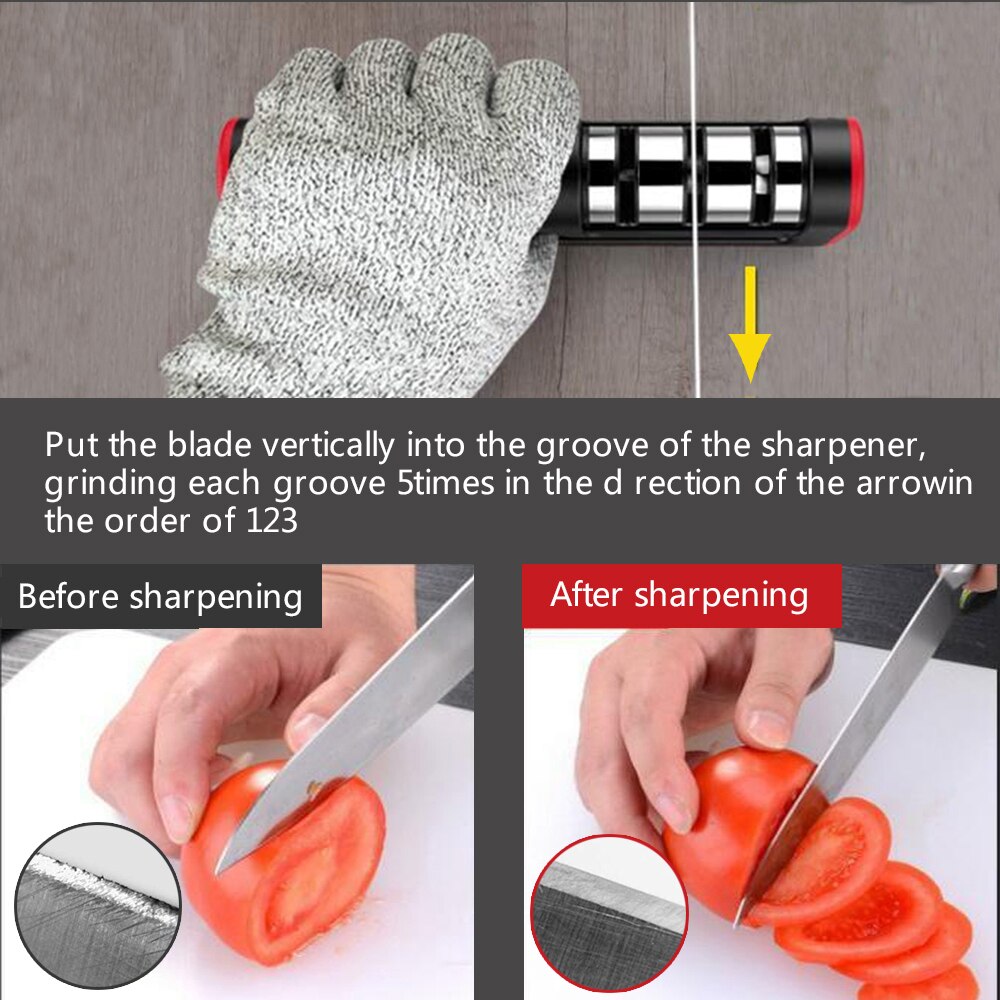 Put the blade vertically into the groove of the sharpener, grinding each groove 5times in the d rection of the arrowin the order of 123

Before sharpening

After sharpening