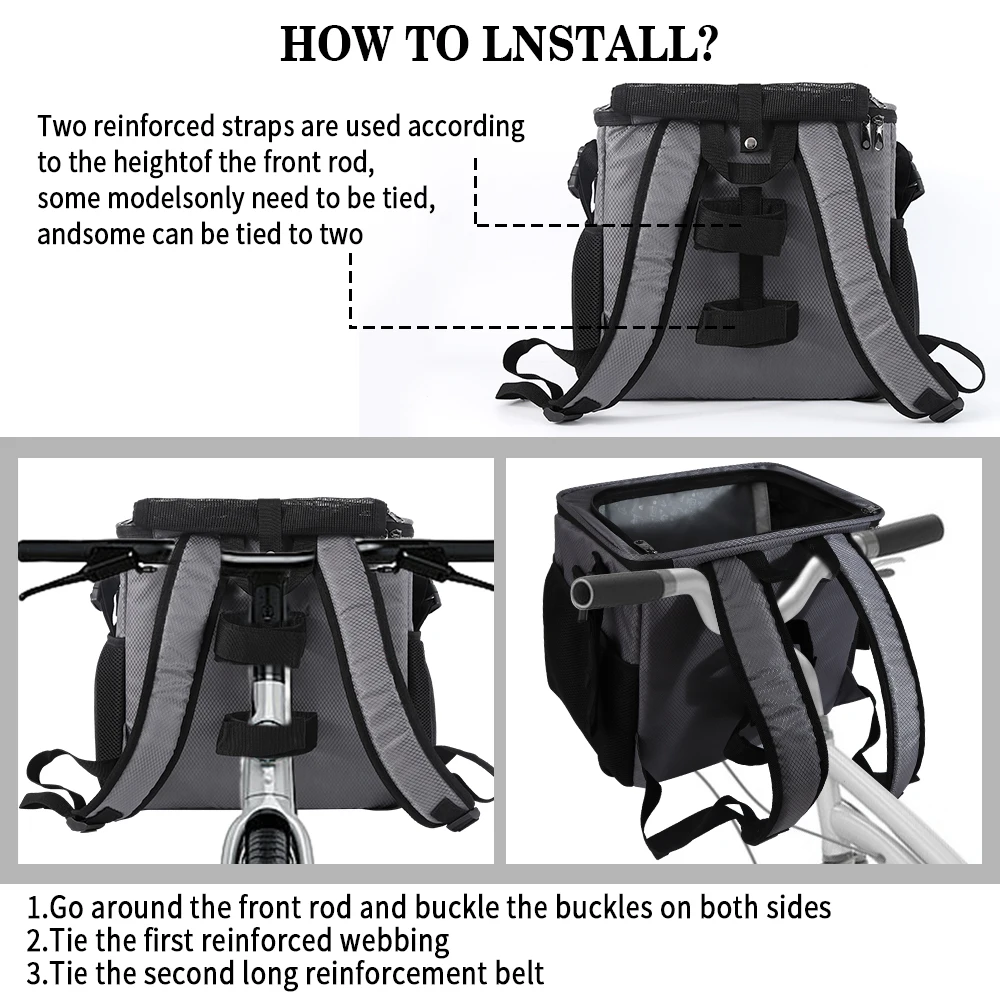 HOW TO LNSTALL?

Two reinforced straps are used according to the heightof the front rod, some modelsonly need to be tied, andsome can be tied to two

1.Go around the front rod and buckle the buckles on both sides
2.Tie the first reinforced webbing
3.Tie the second long reinforcement belt