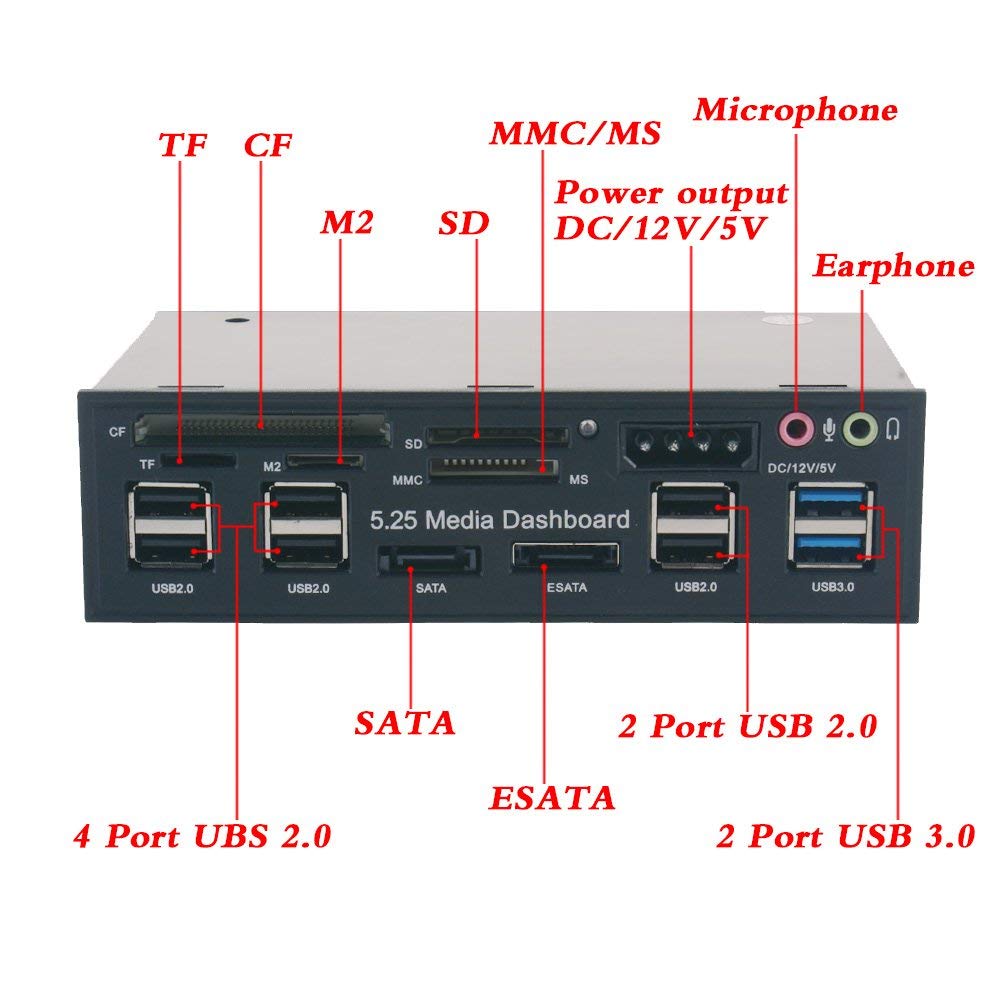 Microphone

TF CF

MMC/MS

Power output
DC/12V/5V

M2

SD

Earphone

CF

TF

M2

SD

MMC

MS

DC/12V/5V

5.25 Media Dashboard

USB2.0

USB2.0

SATA

ESATA

USB2.0

USB3.0

SATA

2 Port USB 2.0

ESATA

4 Port UBS 2.0

2 Port USB 3.0