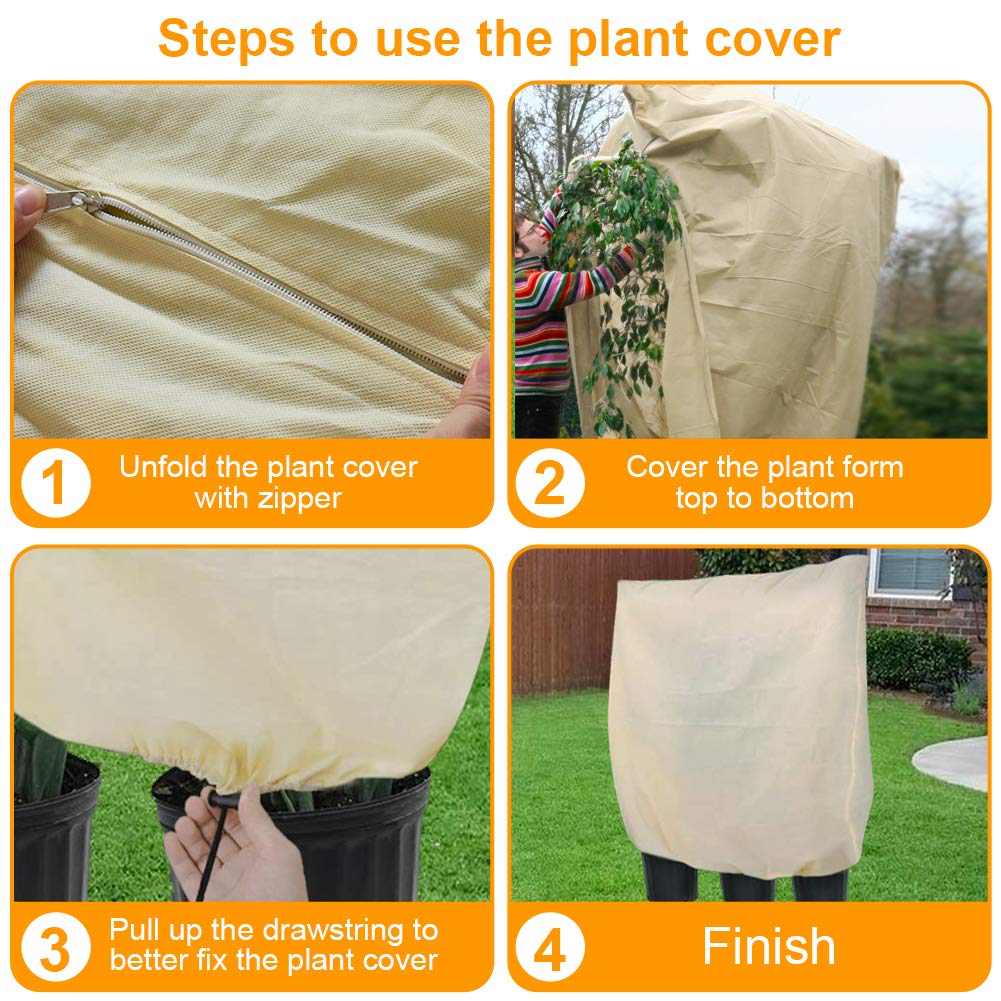 Steps to use the plant cover

1
Unfold the plant cover with zipper

2
Cover the plant form top to bottom

3
Pull up the drawstring to better fix the plant cover

4
Finish