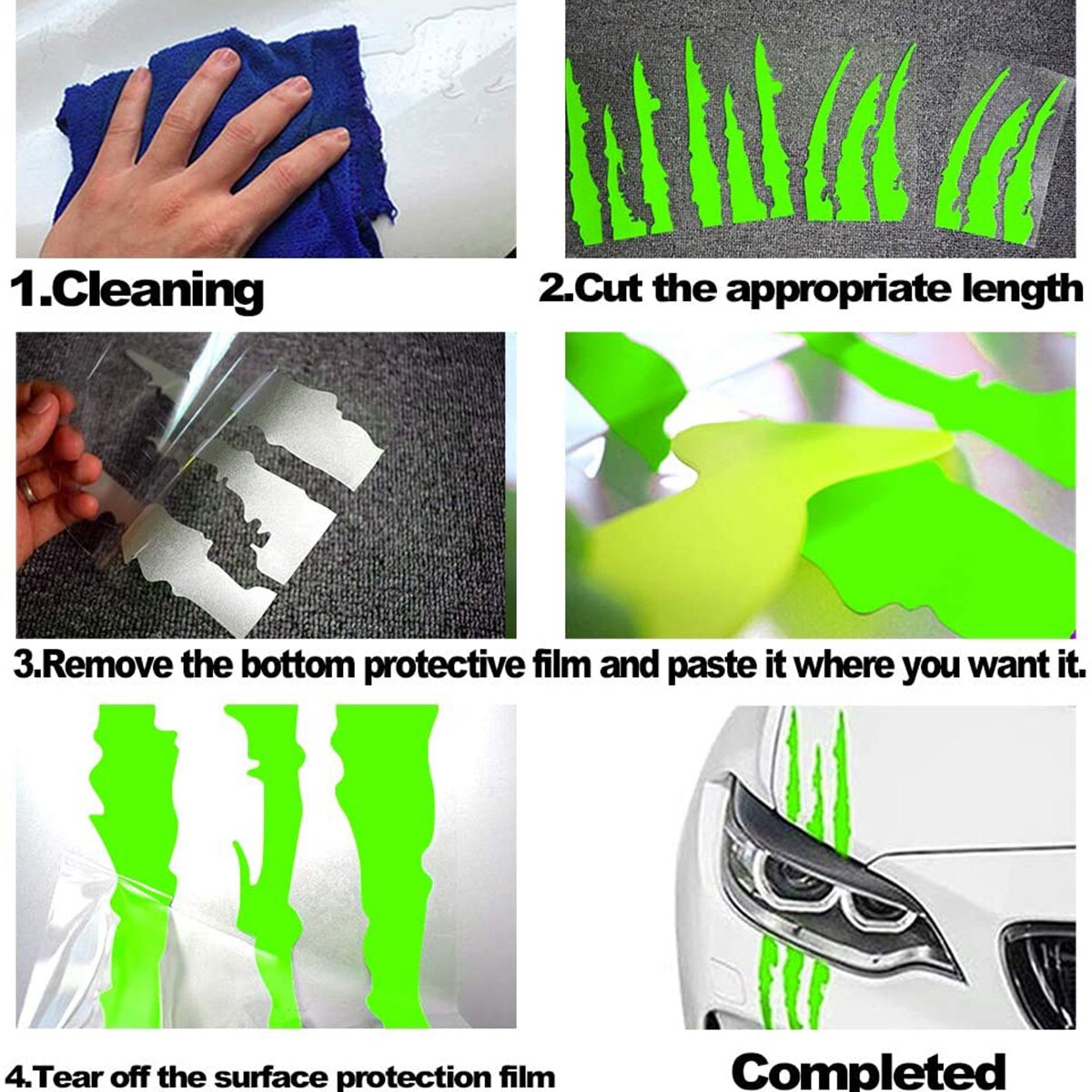 1.Cleaning

2.Cut the appropriate length

3.Remove the bottom protective film and paste it where you want it.

4.Tear off the surface protection film

Completed