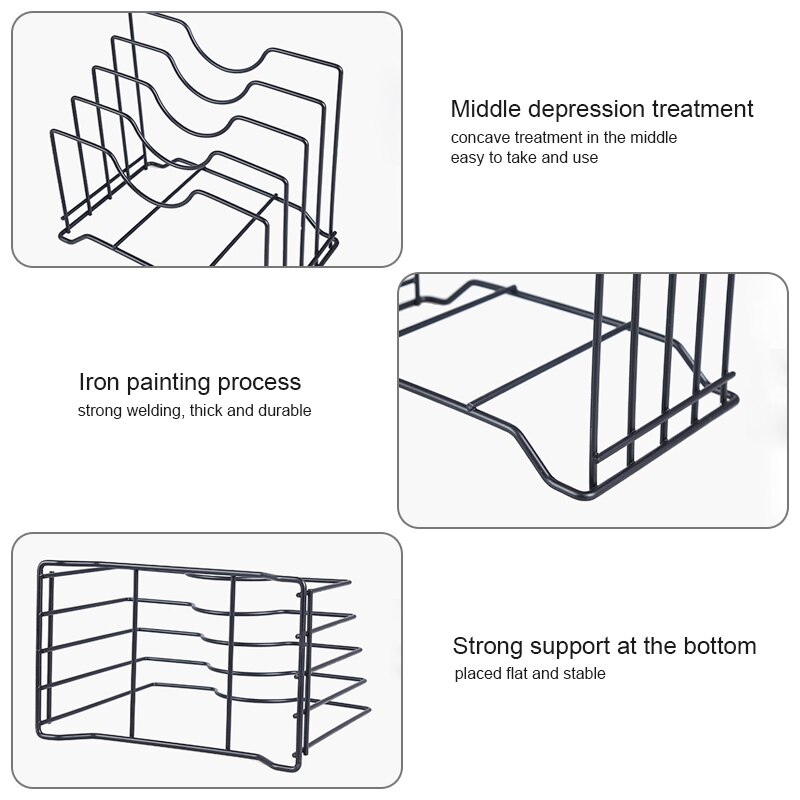 Middle depression treatment
concave treatment in the middle
easy to take and use

Iron painting process
strong welding, thick and durable

Strong support at the bottom
placed flat and stable