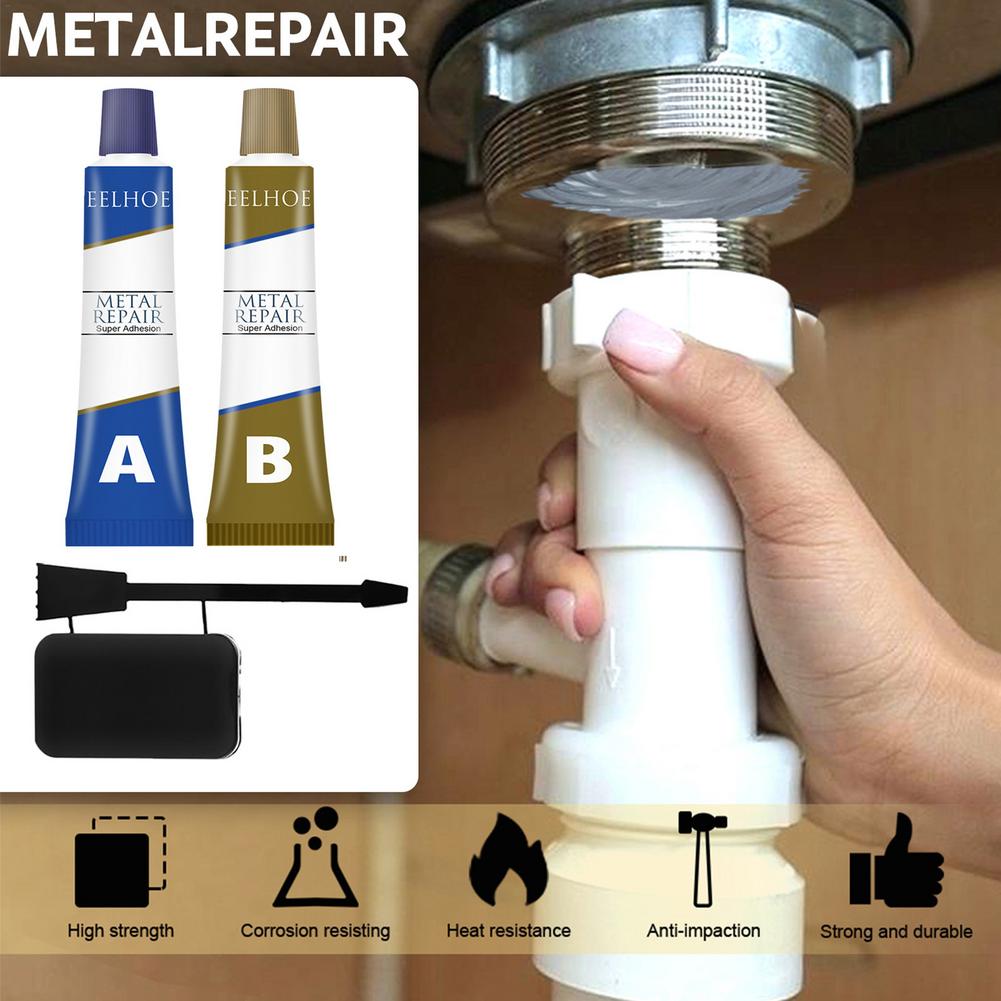 METALREPAIR

EELHOE
METAL REPAIR
Super Adhesion
A

EELHOE
METAL REPAIR
Super Adhesion
B

High strength
Corrosion resisting
Heat resistance
Anti-impaction
Strong and durable