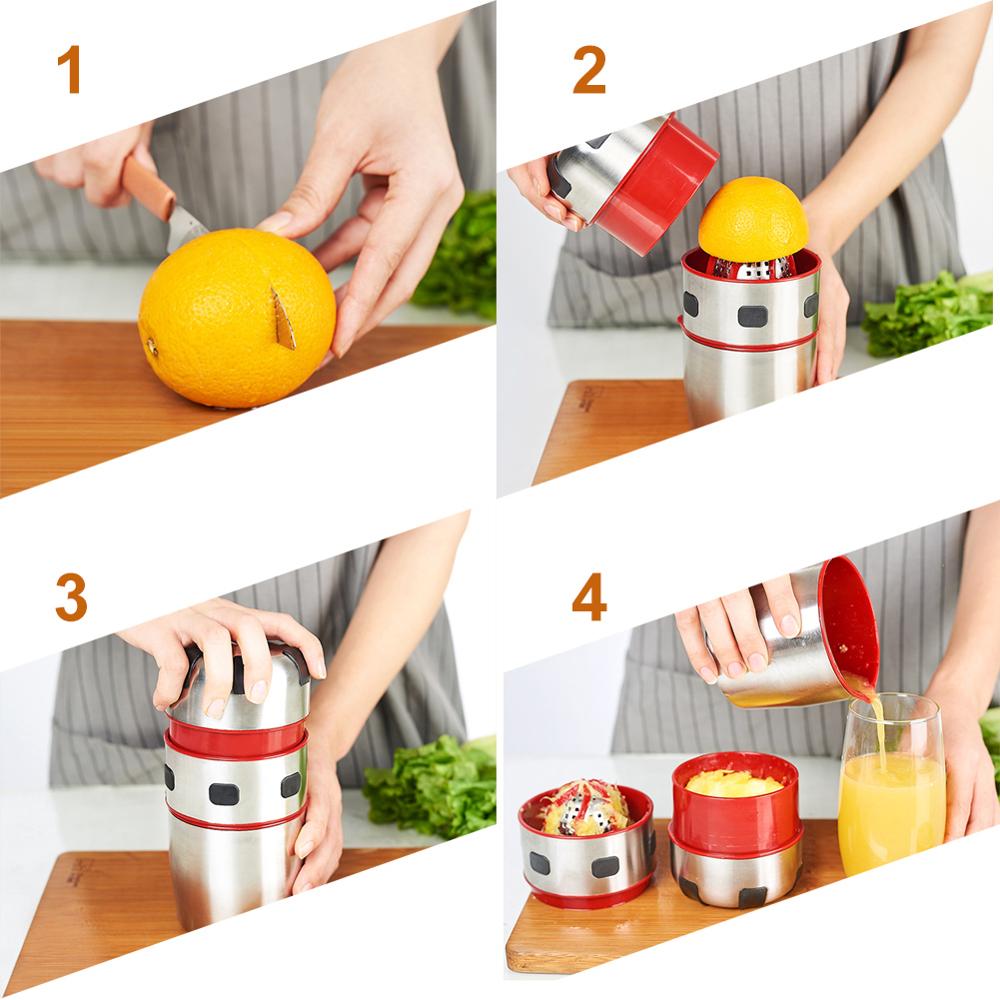 1

2

3

4