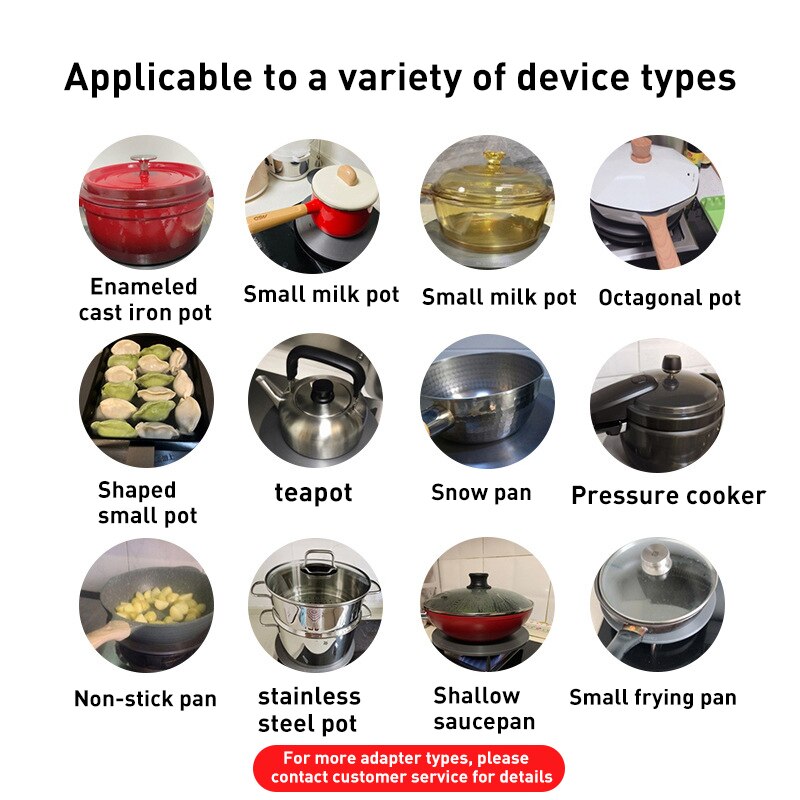 Applicable to a variety of device types

Enameled cast iron pot

Small milk pot

Small milk pot

Octagonal pot

Shaped small pot

teapot

Snow pan

Pressure cooker

Non-stick pan

stainless steel pot

Shallow saucepan

Small frying pan

For more adapter types, please contact customer service for details