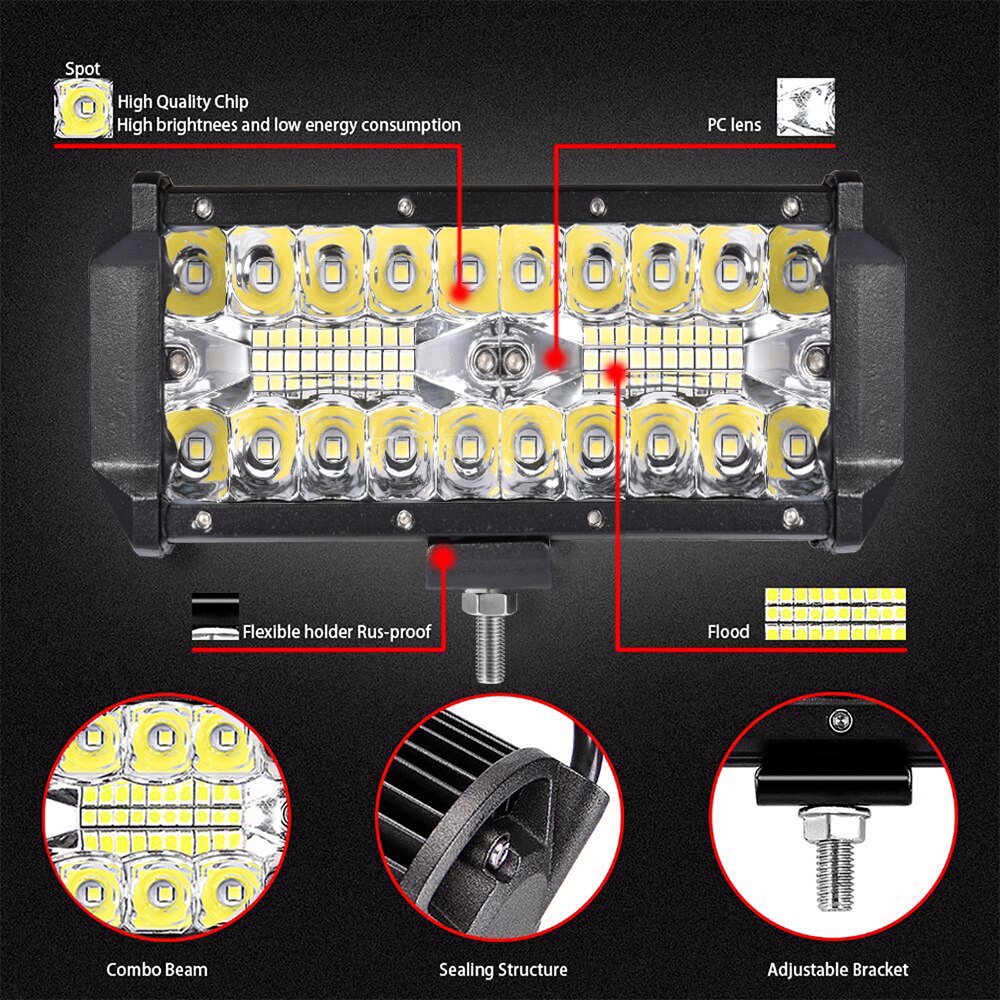 Spot
High Quality Chip
High brightnees and low energy consumption

PC lens

Flexible holder Rus-proof

Flood

Combo Beam

Sealing Structure

Adjustable Bracket