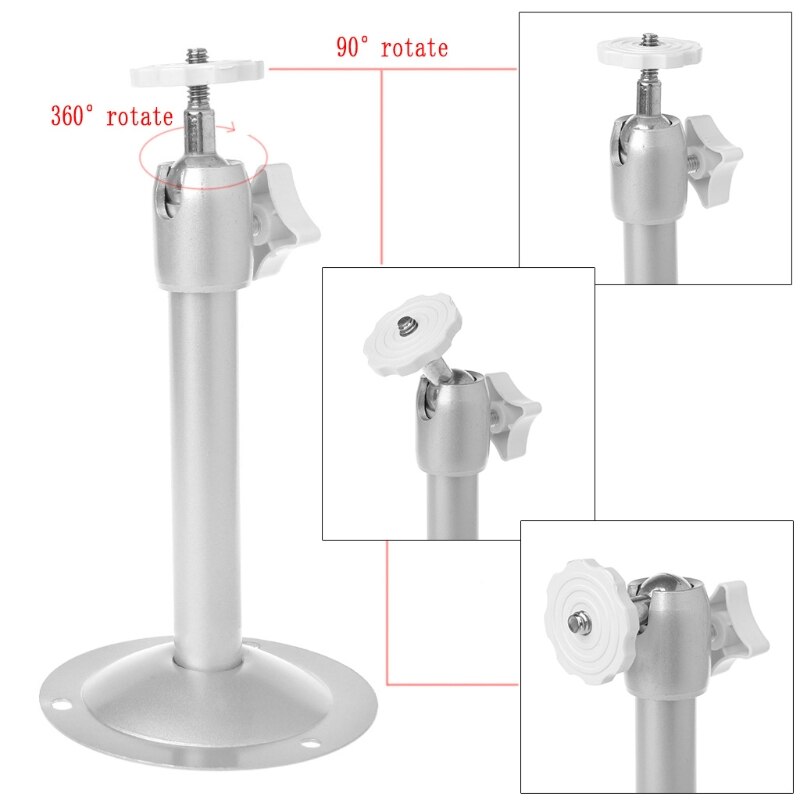 90° rotate

360° rotate