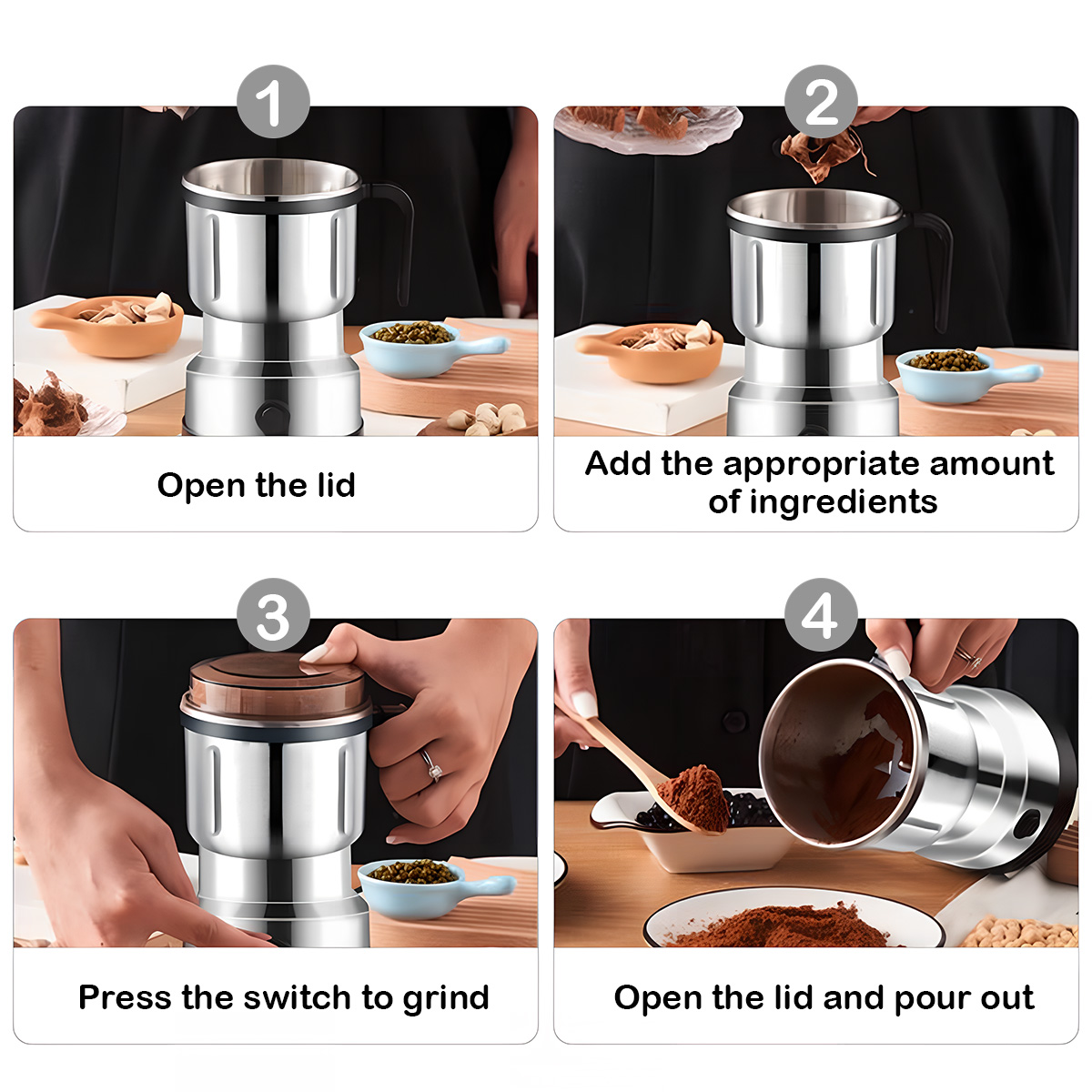 1

Open the lid

2

Add the appropriate amount of ingredients

3

Press the switch to grind

4

Open the lid and pour out