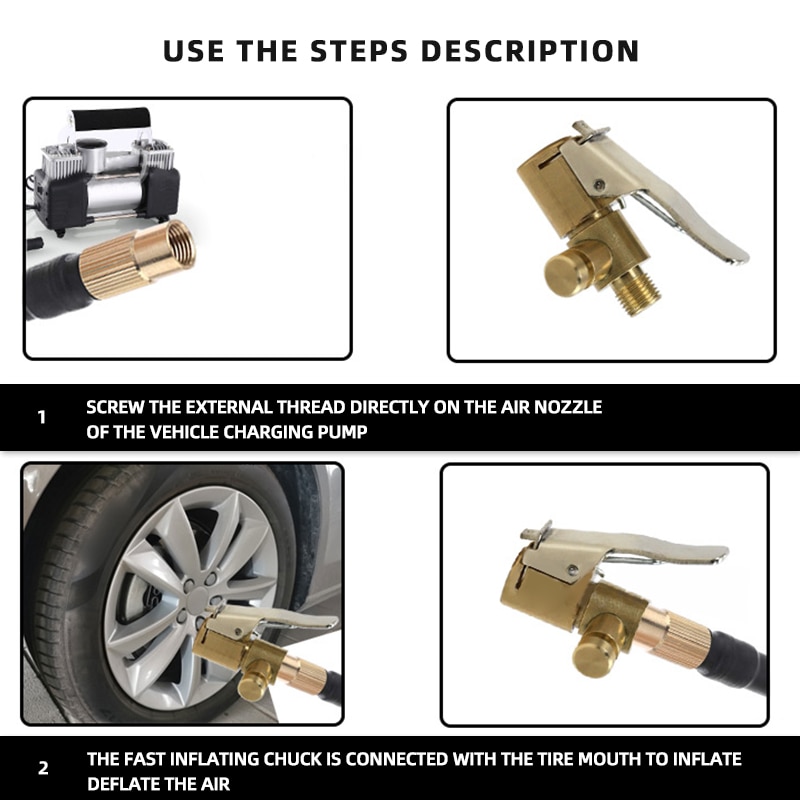 USE THE STEPS DESCRIPTION

1 SCREW THE EXTERNAL THREAD DIRECTLY ON THE AIR NOZZLE OF THE VEHICLE CHARGING PUMP

2 THE FAST INFLATING CHUCK IS CONNECTED WITH THE TIRE MOUTH TO INFLATE DEFLATE THE AIR