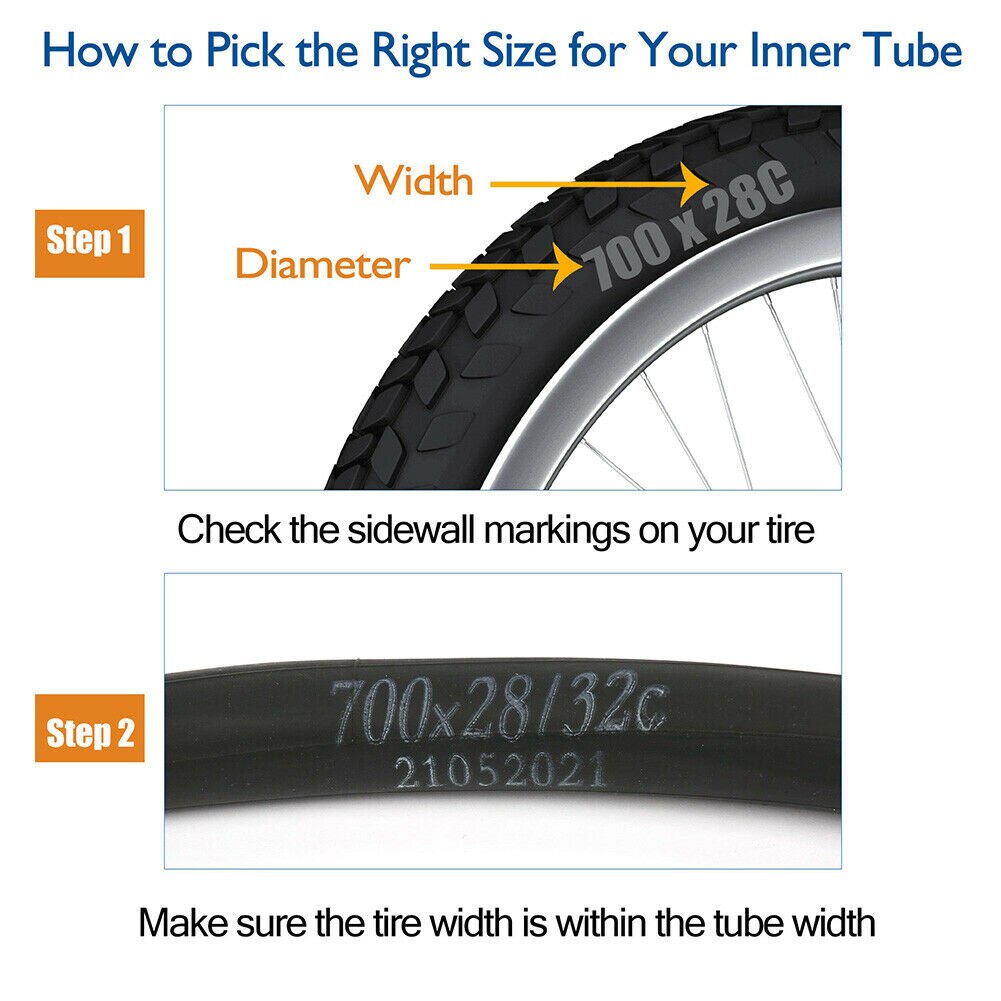 How to Pick the Right Size for Your Inner Tube

Step 1

Width

Diameter

700 x 28C

Check the sidewall markings on your tire

Step 2

700x28/32c
21052021

Make sure the tire width is within the tube width