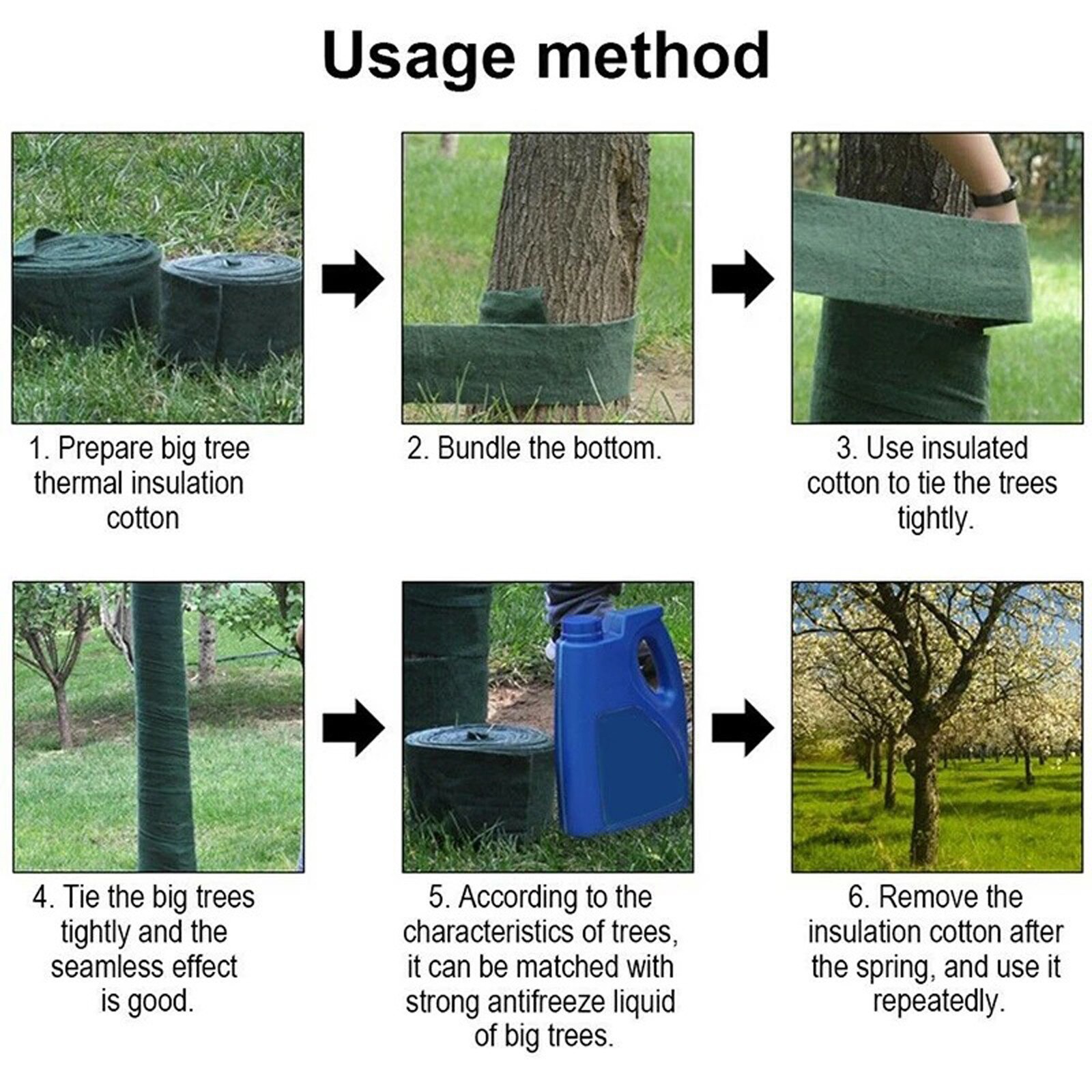 Usage method

1. Prepare big tree thermal insulation cotton

2. Bundle the bottom.

3. Use insulated cotton to tie the trees tightly.

4. Tie the big trees tightly and the seamless effect is good.

5. According to the characteristics of trees, it can be matched with strong antifreeze liquid of big trees.

6. Remove the insulation cotton after the spring, and use it repeatedly.