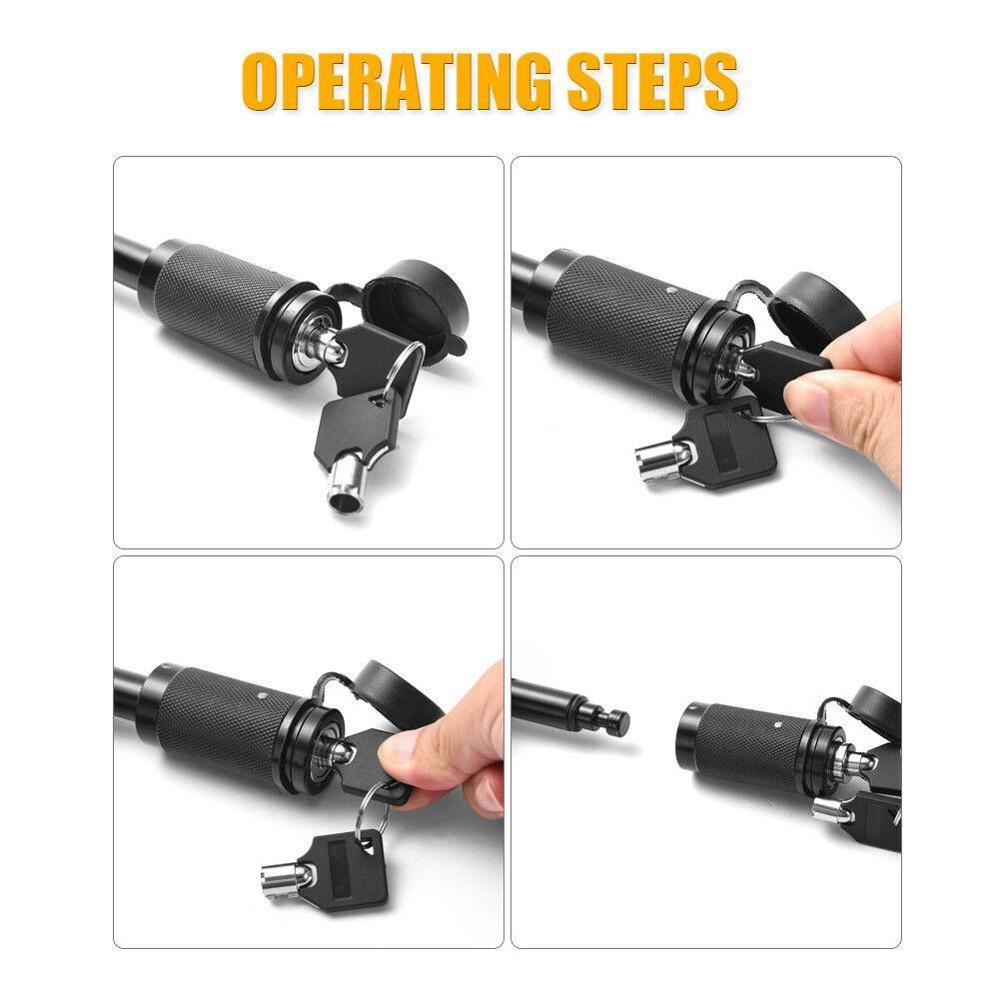 OPERATING STEPS