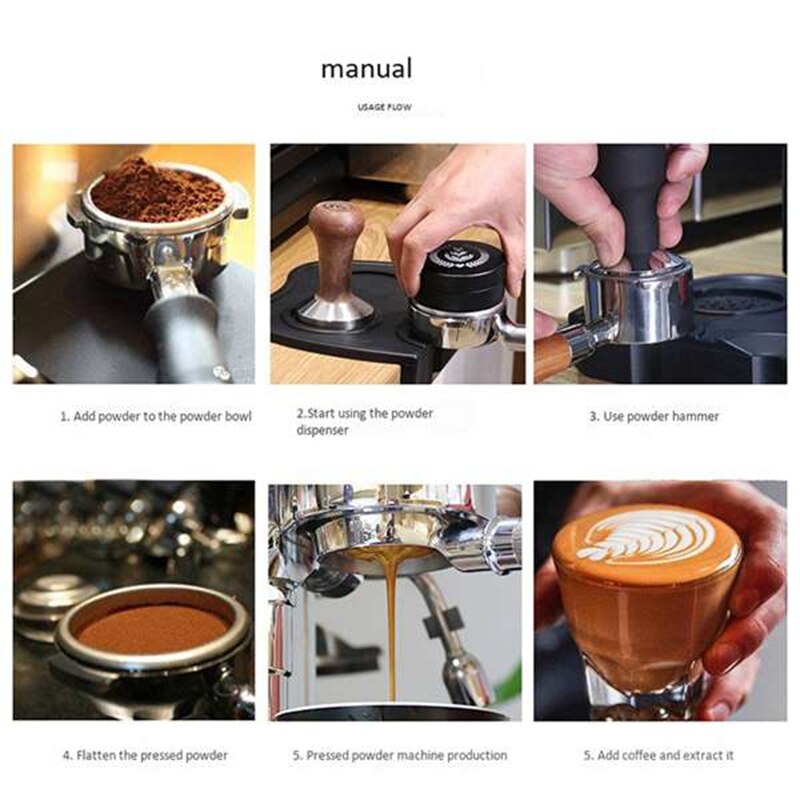 manual

USAGE FLOW

1. Add powder to the powder bowl

2.Start using the powder dispenser

3. Use powder hammer

4. Flatten the pressed powder

5. Pressed powder machine production

5. Add coffee and extract it