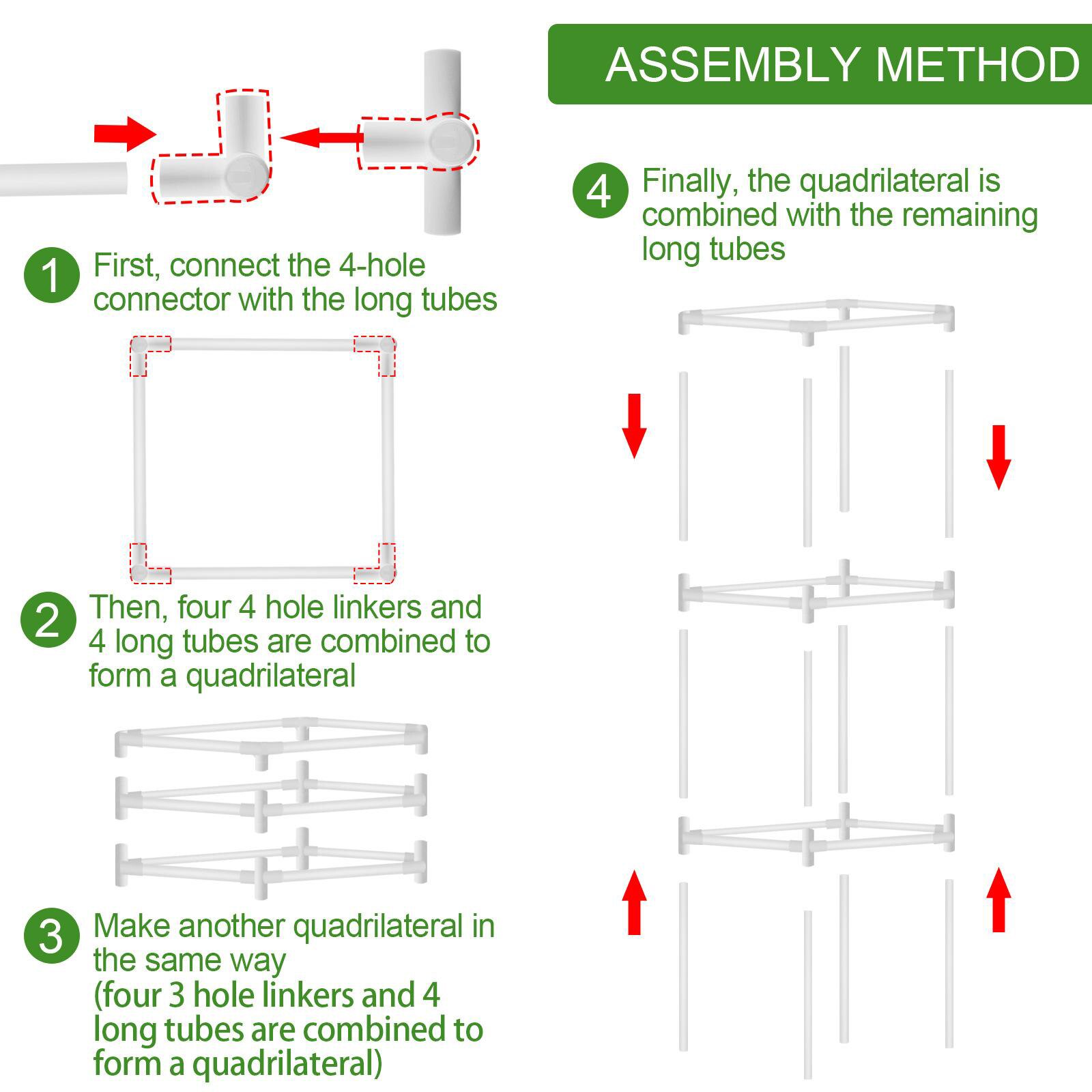 ASSEMBLY METHOD

1 First, connect the 4-hole connector with the long tubes

2 Then, four 4 hole linkers and 4 long tubes are combined to form a quadrilateral

3 Make another quadrilateral in the same way
(four 3 hole linkers and 4 long tubes are combined to form a quadrilateral)

4 Finally, the quadrilateral is combined with the remaining long tubes