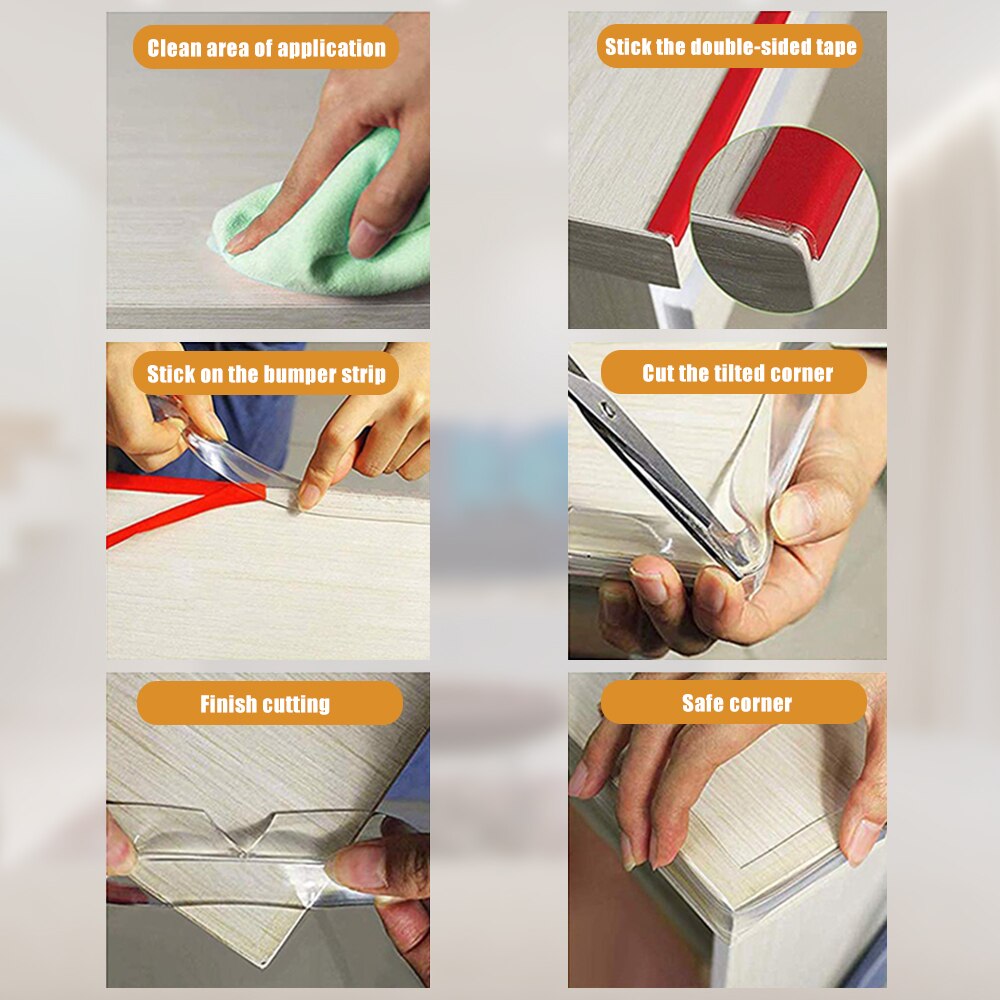 Clean area of application

Stick the double-sided tape

Stick on the bumper strip

Cut the tilted corner

Finish cutting

Safe corner