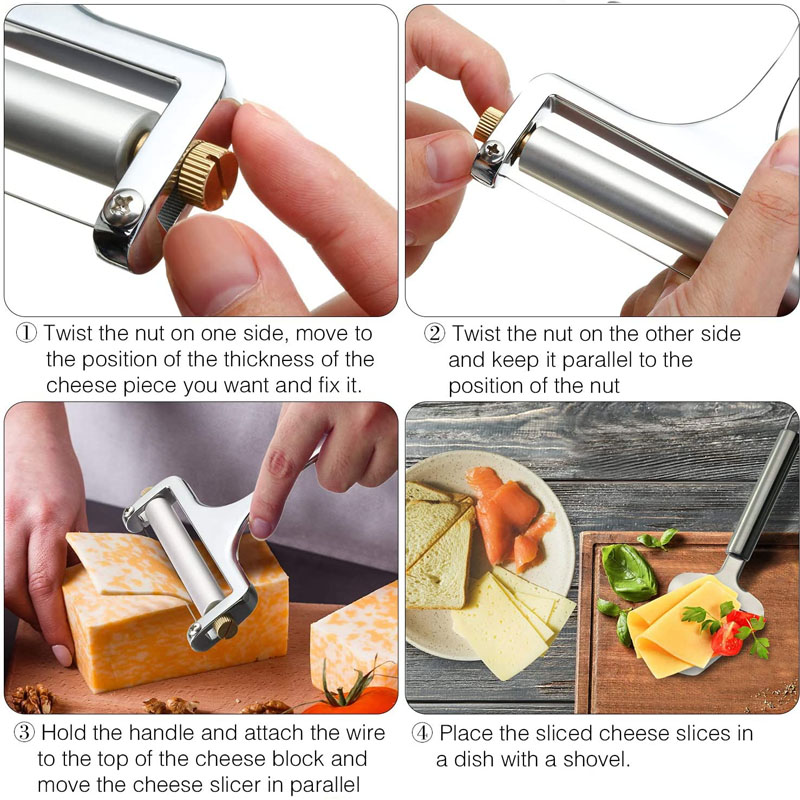 ① Twist the nut on one side, move to the position of the thickness of the cheese piece you want and fix it.

② Twist the nut on the other side and keep it parallel to the position of the nut

③ Hold the handle and attach the wire to the top of the cheese block and move the cheese slicer in parallel

④ Place the sliced cheese slices in a dish with a shovel.