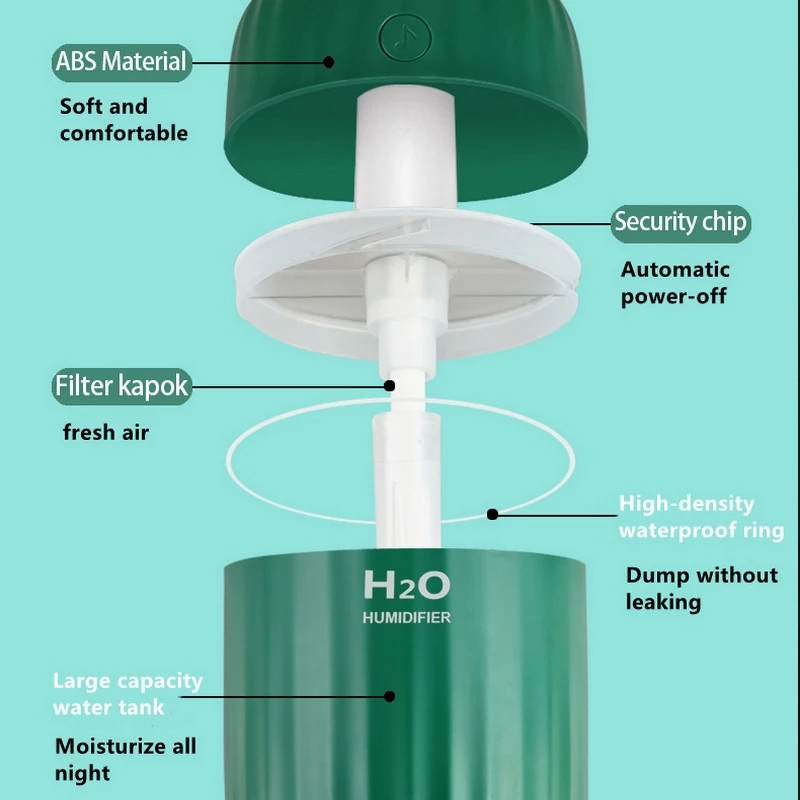 ABS Material

Soft and comfortable

Security chip

Automatic power-off

Filter kapok

fresh air

High-density waterproof ring

Dump without leaking

$H_2O$

HUMIDIFIER

Large capacity water tank

Moisturize all night