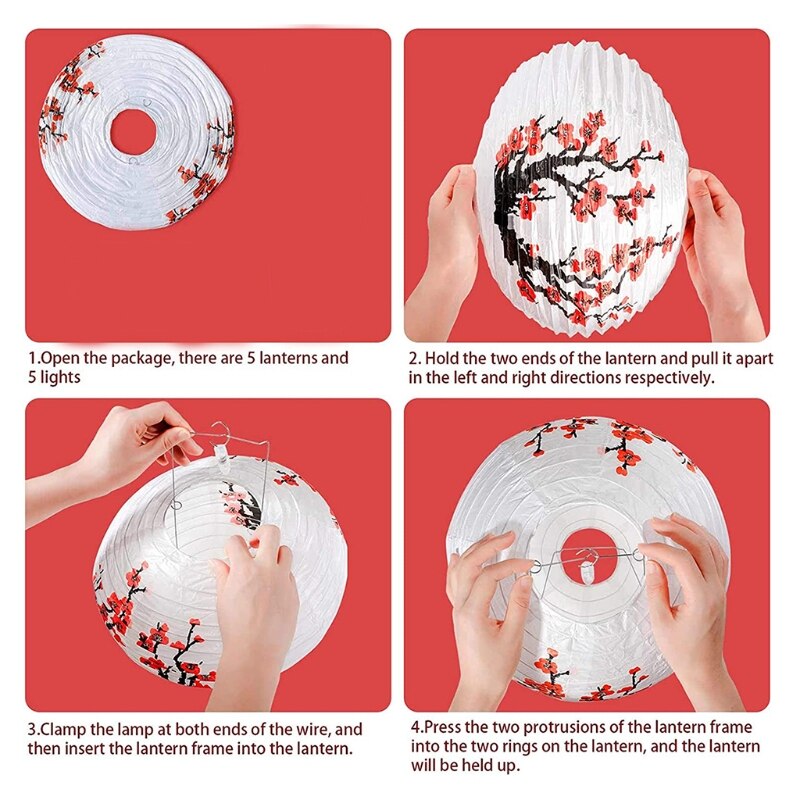 1.Open the package, there are 5 lanterns and 5 lights

2. Hold the two ends of the lantern and pull it apart in the left and right directions respectively.

3.Clamp the lamp at both ends of the wire, and then insert the lantern frame into the lantern.

4.Press the two protrusions of the lantern frame into the two rings on the lantern, and the lantern will be held up.