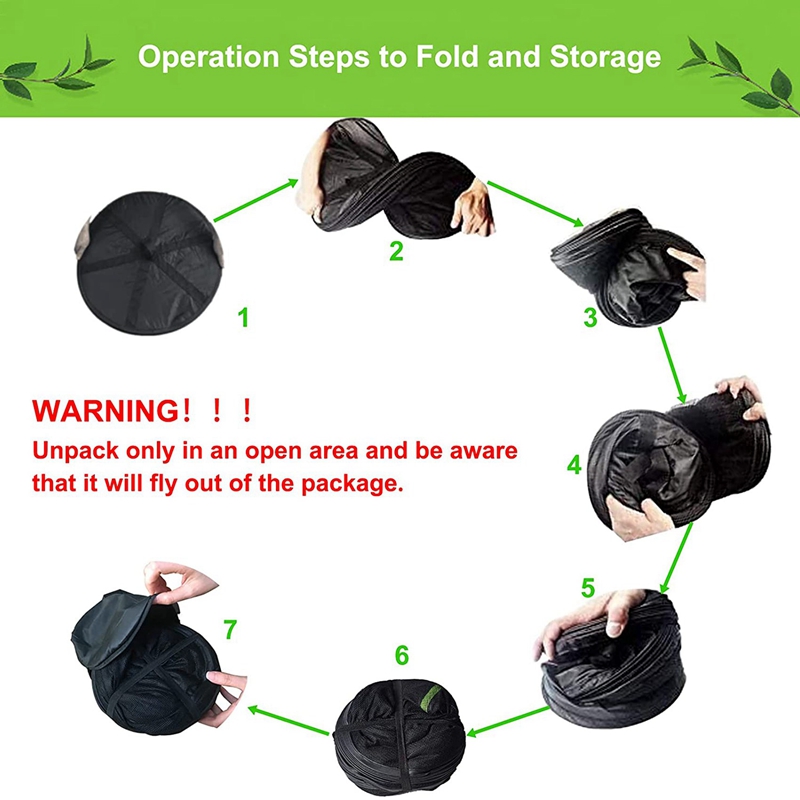 Operation Steps to Fold and Storage

1

2

3

WARNING！！！
Unpack only in an open area and be aware that it will fly out of the package.

4

5

6

7