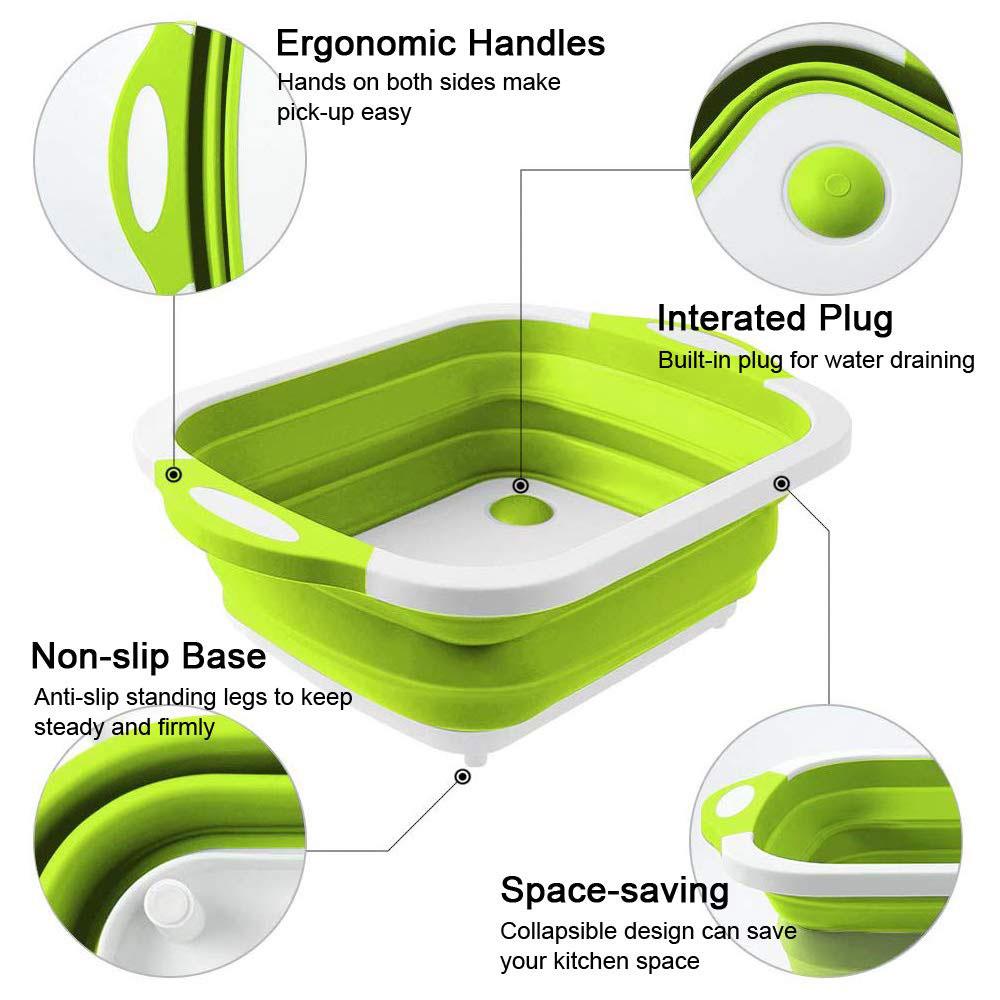 Ergonomic Handles
Hands on both sides make pick-up easy

Interated Plug
Built-in plug for water draining

Non-slip Base
Anti-slip standing legs to keep steady and firmly

Space-saving
Collapsible design can save your kitchen space