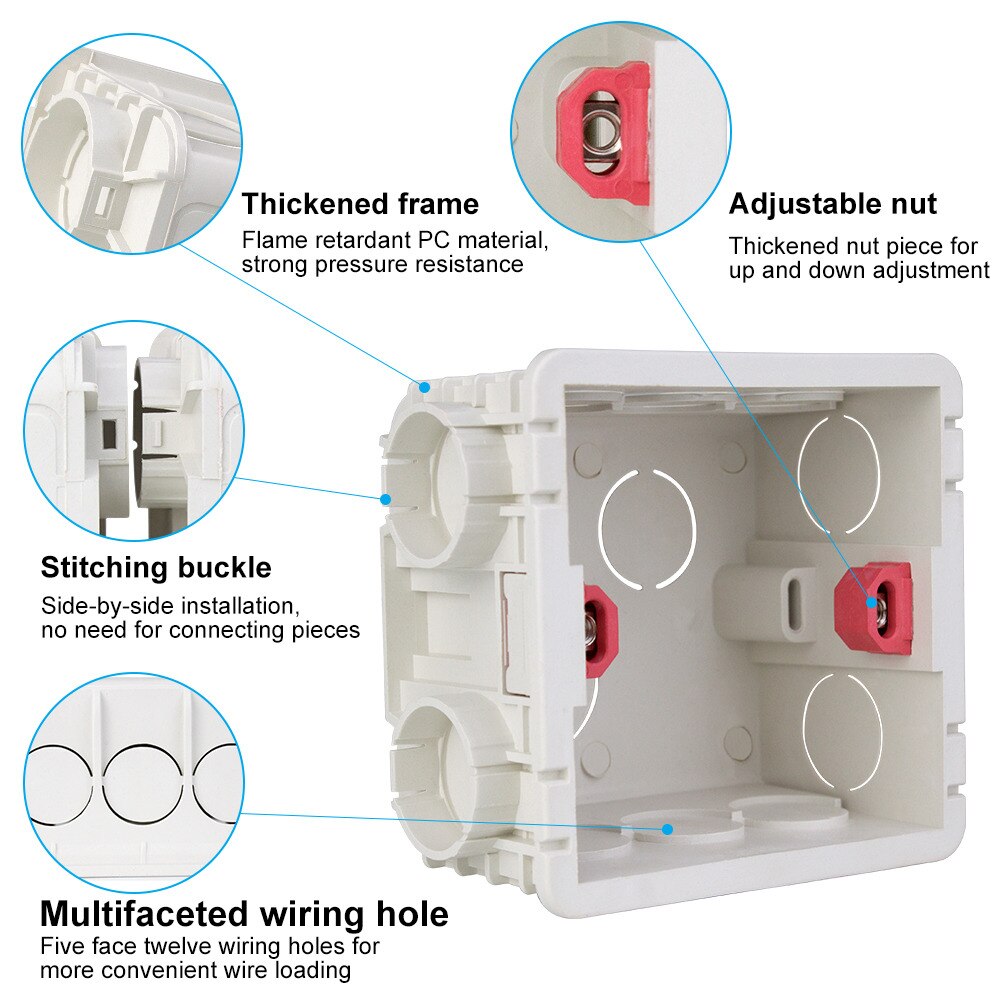 Thickened frame
Flame retardant PC material, strong pressure resistance

Adjustable nut
Thickened nut piece for up and down adjustment

Stitching buckle
Side-by-side installation, no need for connecting pieces

Multifaceted wiring hole
Five face twelve wiring holes for more convenient wire loading