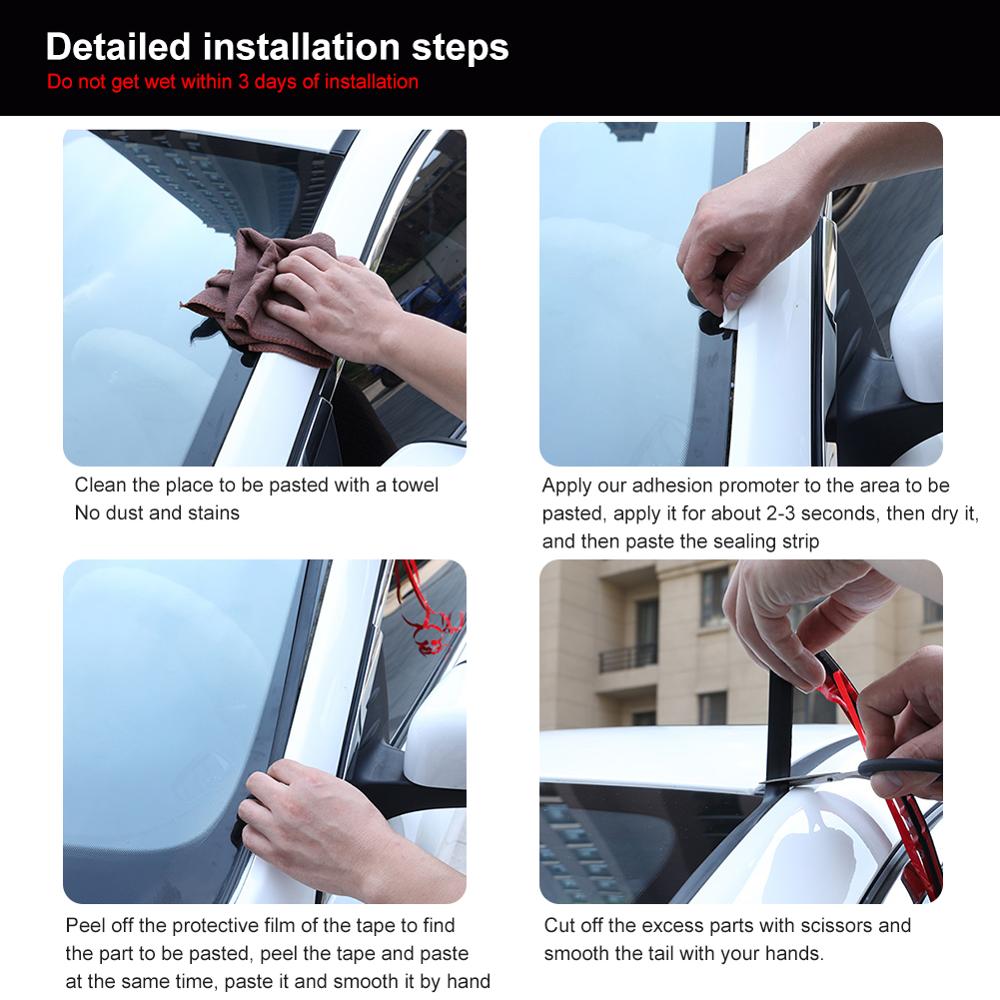 Detailed installation steps

Do not get wet within 3 days of installation

Clean the place to be pasted with a towel
No dust and stains

Apply our adhesion promoter to the area to be pasted, apply it for about 2-3 seconds, then dry it, and then paste the sealing strip

Peel off the protective film of the tape to find the part to be pasted, peel the tape and paste at the same time, paste it and smooth it by hand

Cut off the excess parts with scissors and smooth the tail with your hands.