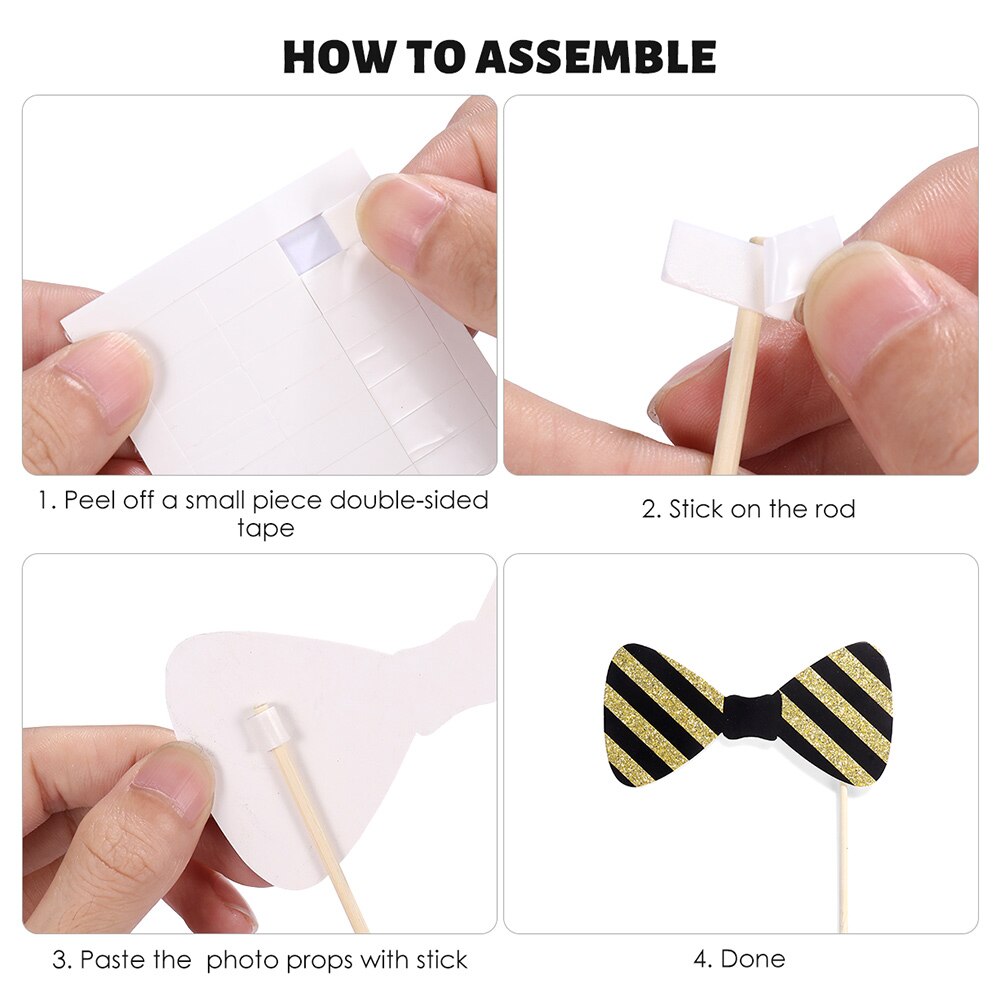 HOW TO ASSEMBLE

1. Peel off a small piece double-sided tape

2. Stick on the rod

3. Paste the photo props with stick

4. Done