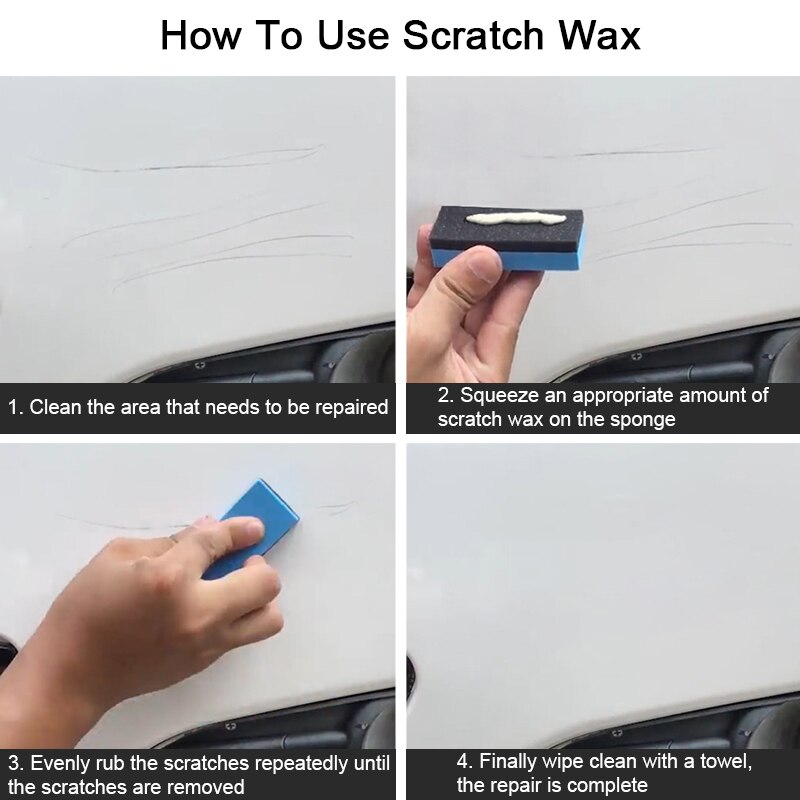 How To Use Scratch Wax

1. Clean the area that needs to be repaired

2. Squeeze an appropriate amount of scratch wax on the sponge

3. Evenly rub the scratches repeatedly until the scratches are removed

4. Finally wipe clean with a towel, the repair is complete