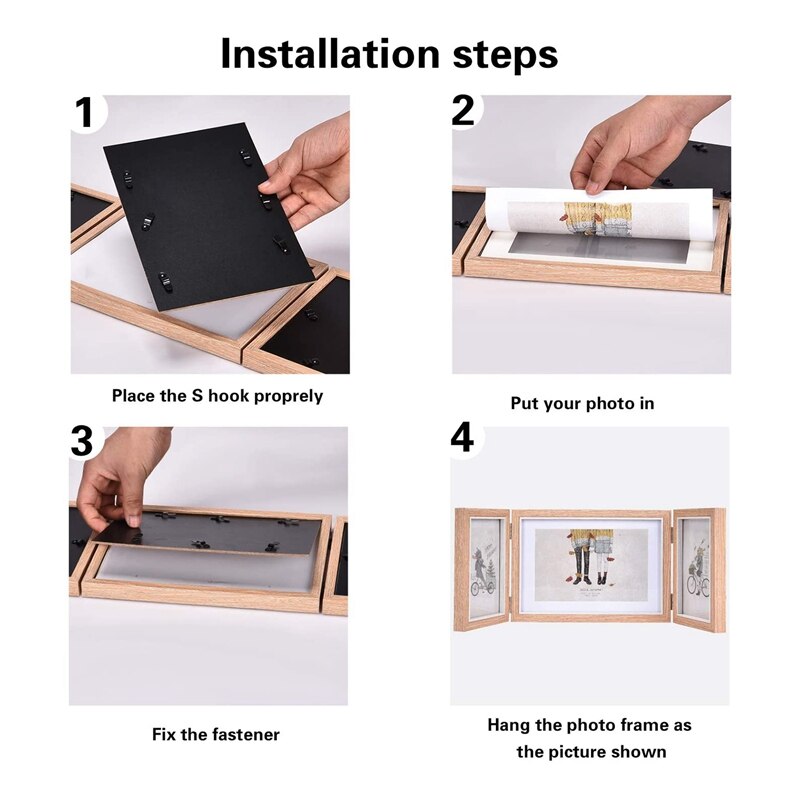 Installation steps

1

Place the S hook proprely

2

Put your photo in

3

Fix the fastener

4

Hang the photo frame as the picture shown