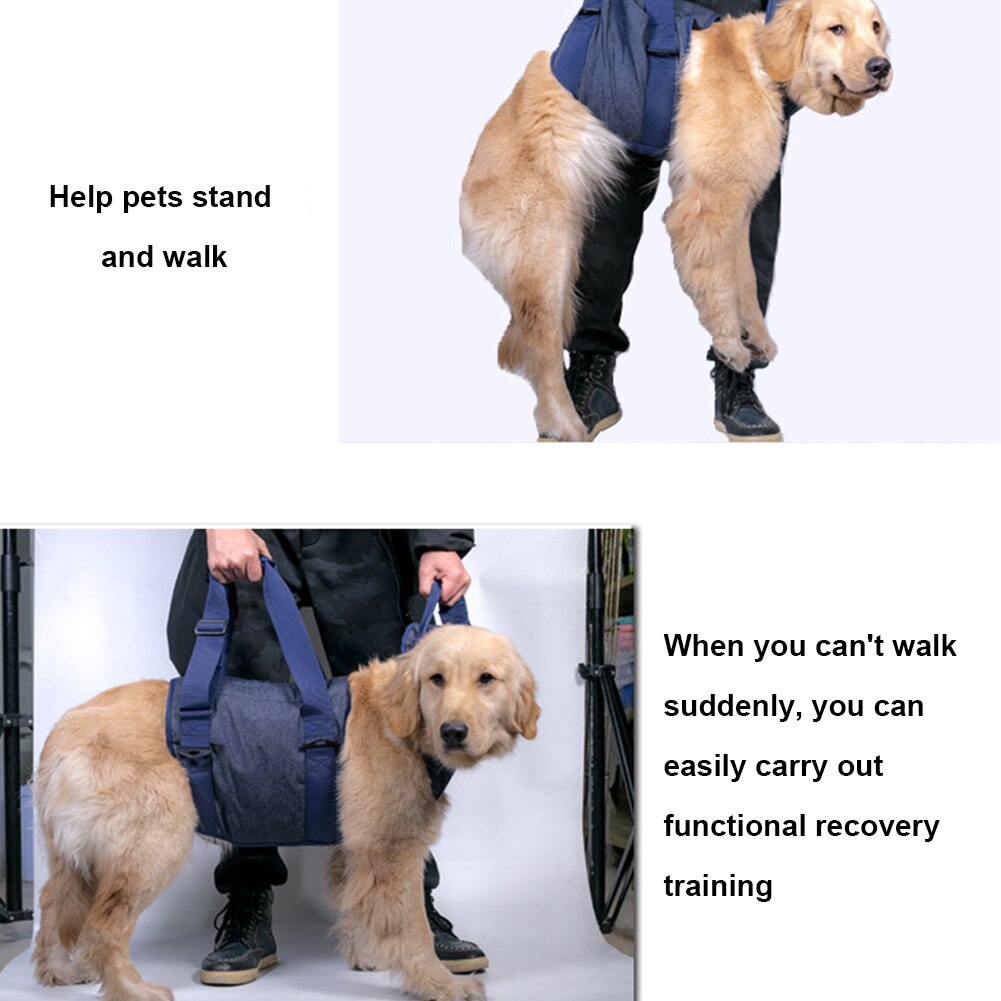 Help pets stand and walk

When you can't walk suddenly, you can easily carry out functional recovery training