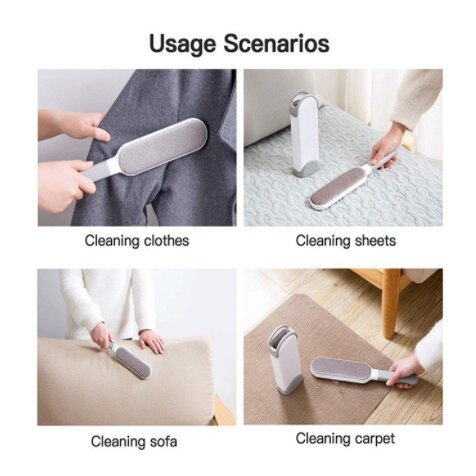 Usage Scenarios

Cleaning clothes

Cleaning sheets

Cleaning sofa

Cleaning carpet