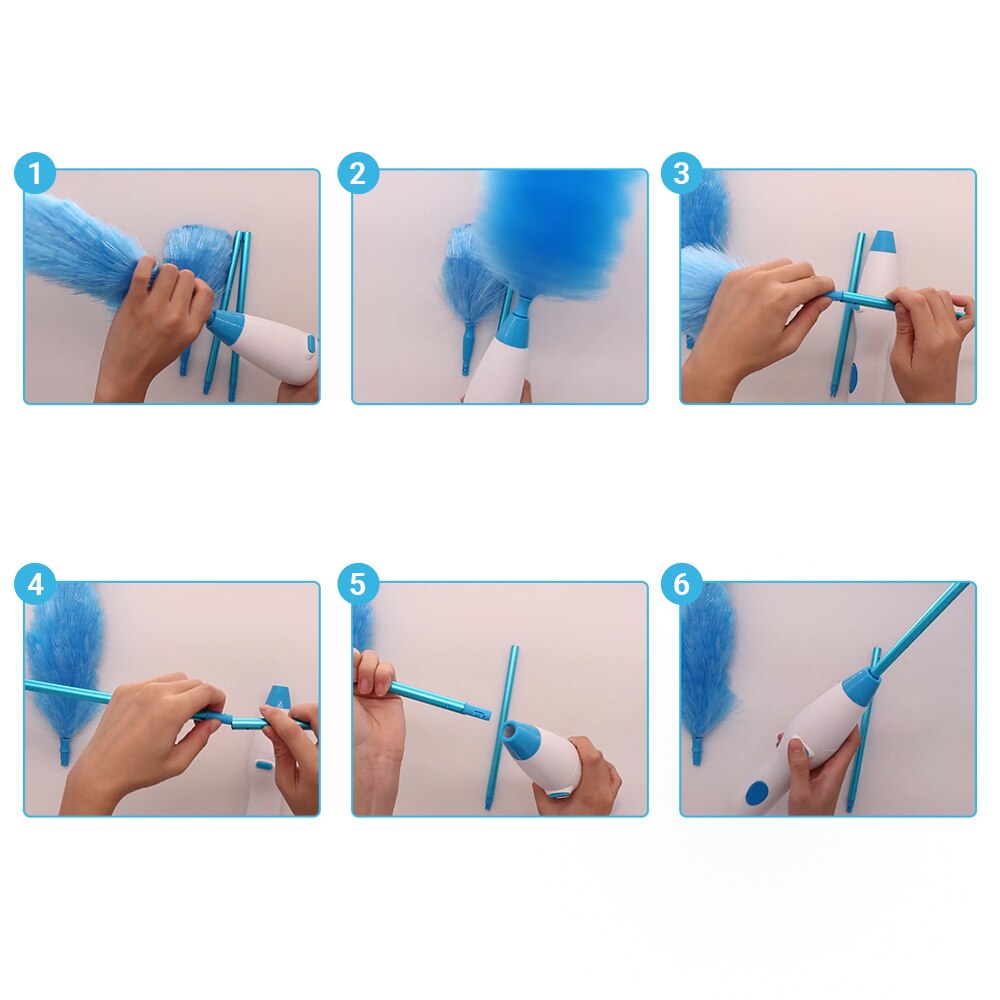 1

2

3

4

5

6