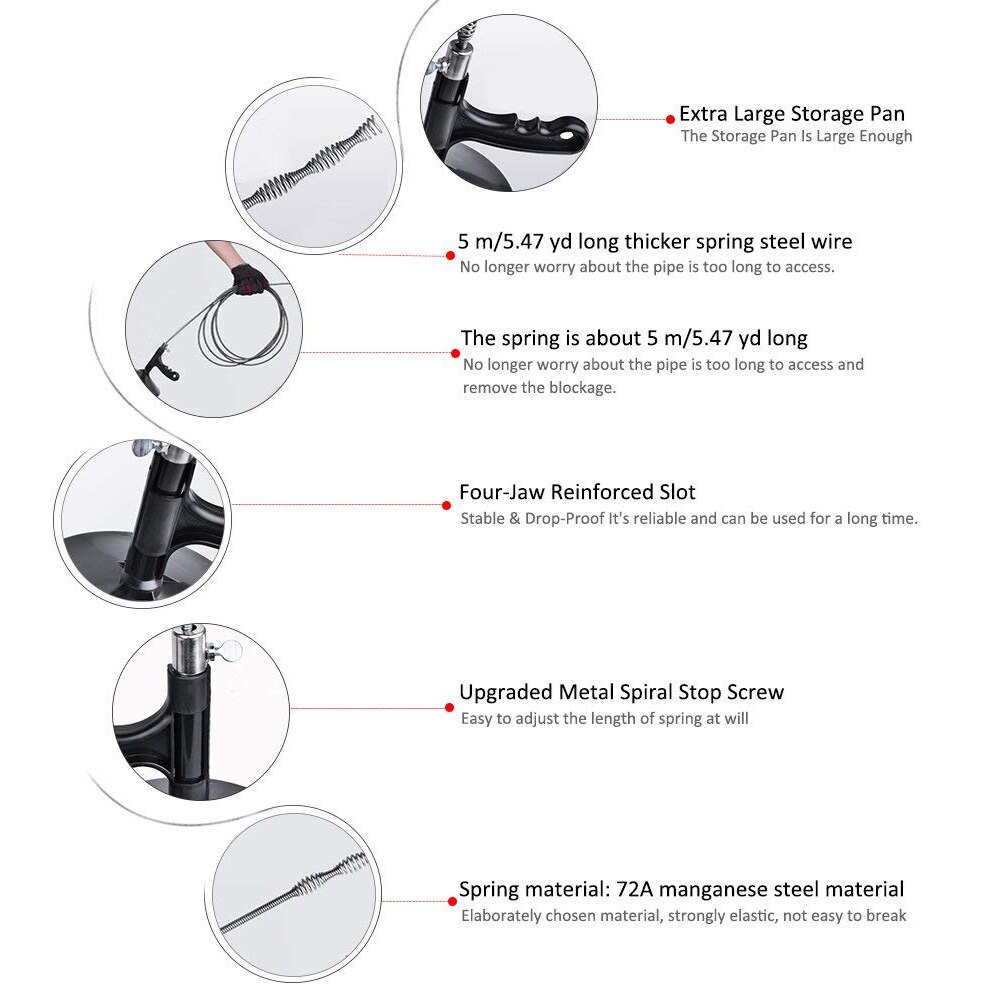 Extra Large Storage Pan
The Storage Pan Is Large Enough

5 m/5.47 yd long thicker spring steel wire
No longer worry about the pipe is too long to access.

The spring is about 5 m/5.47 yd long
No longer worry about the pipe is too long to access and remove the blockage.

Four-Jaw Reinforced Slot
Stable & Drop-Proof It's reliable and can be used for a long time.

Upgraded Metal Spiral Stop Screw
Easy to adjust the length of spring at will

Spring material: 72A manganese steel material
Elaborately chosen material, strongly elastic, not easy to break