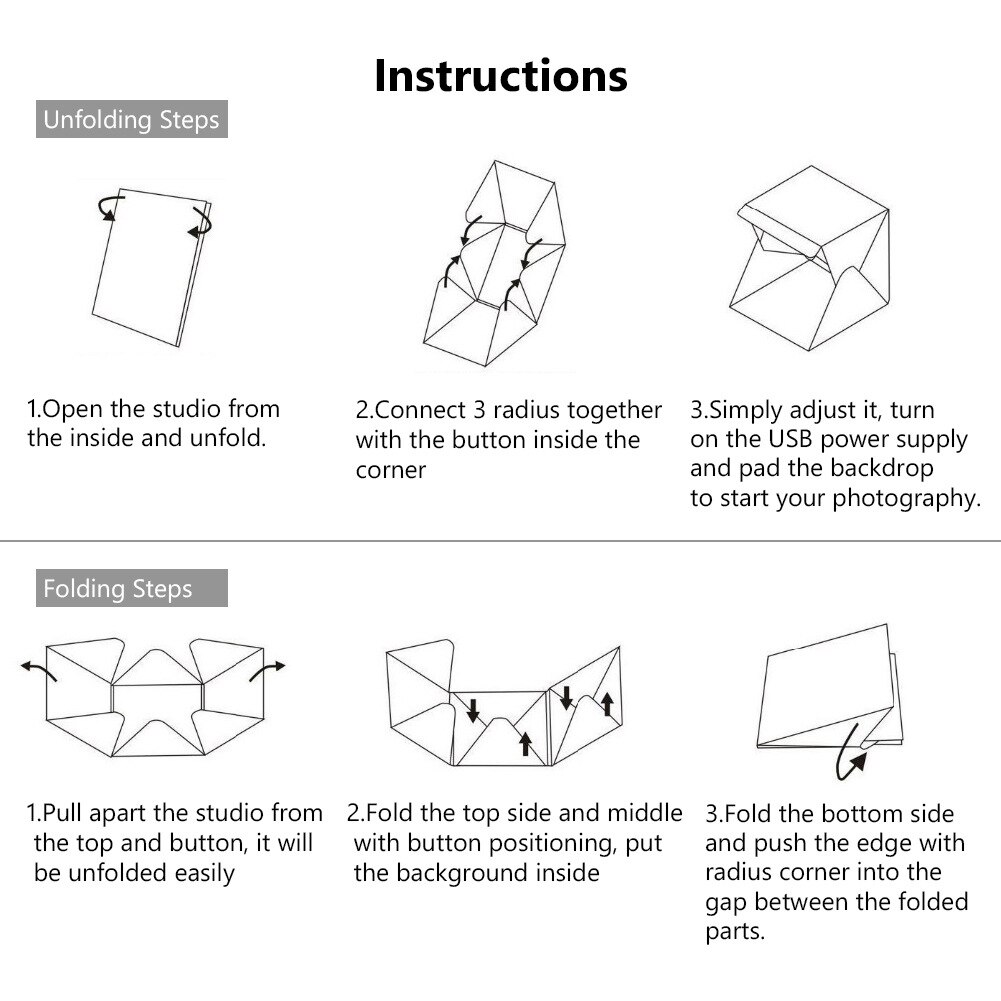 Instructions

Unfolding Steps

1.Open the studio from the inside and unfold.

2.Connect 3 radius together with the button inside the corner

3.Simply adjust it, turn on the USB power supply and pad the backdrop to start your photography.

Folding Steps

1.Pull apart the studio from the top and button, it will be unfolded easily

2.Fold the top side and middle with button positioning, put the background inside

3.Fold the bottom side and push the edge with radius corner into the gap between the folded parts.