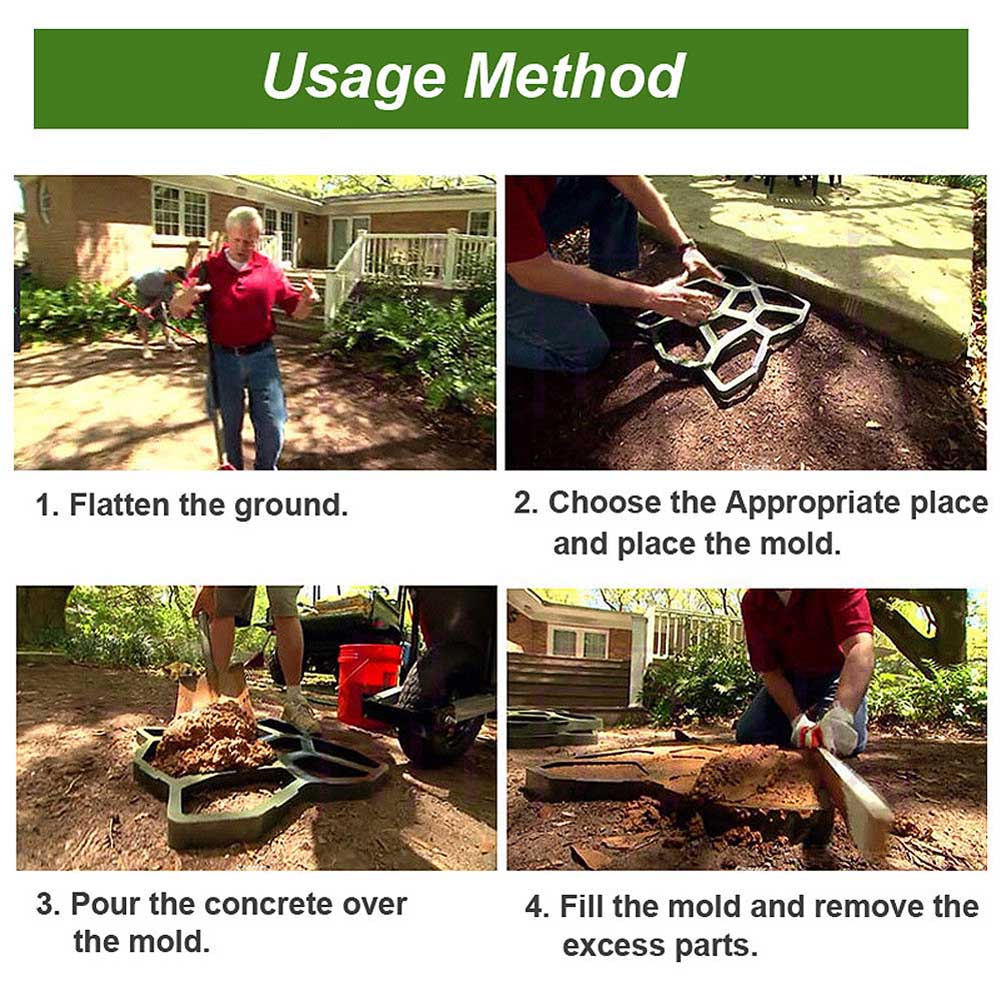 Usage Method

1. Flatten the ground.

2. Choose the Appropriate place and place the mold.

3. Pour the concrete over the mold.

4. Fill the mold and remove the excess parts.