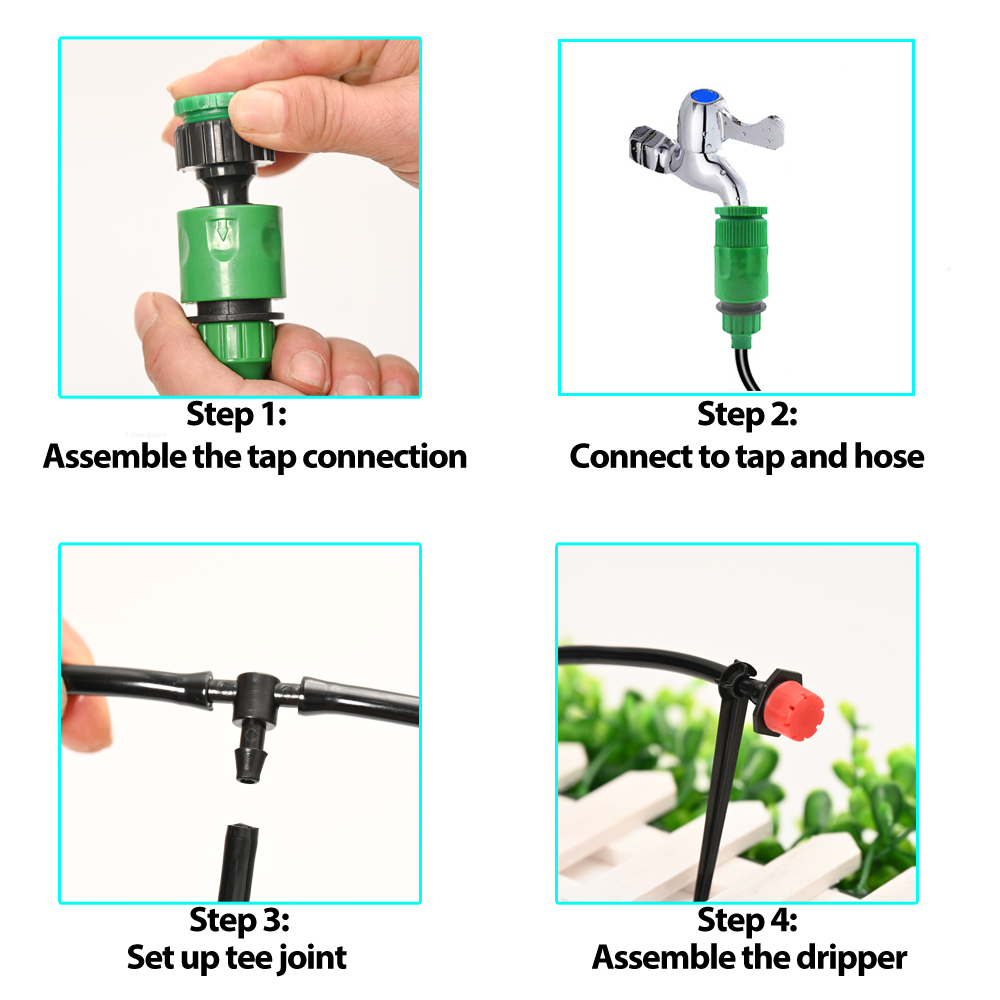 Step 1:
Assemble the tap connection

Step 2:
Connect to tap and hose

Step 3:
Set up tee joint

Step 4:
Assemble the dripper