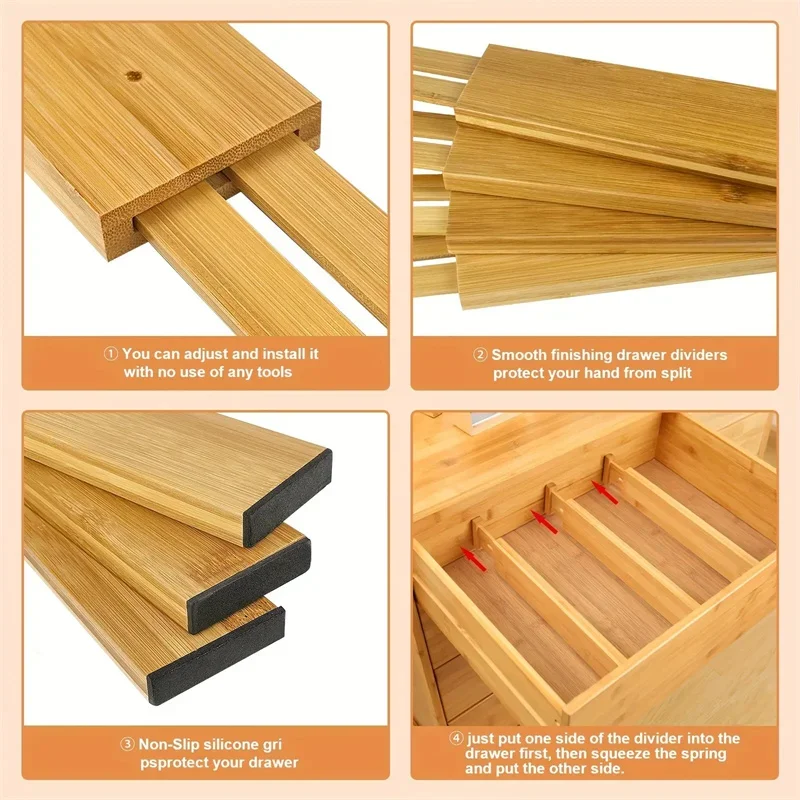 ① You can adjust and install it with no use of any tools

② Smooth finishing drawer dividers protect your hand from split

③ Non-Slip silicone gri psprotect your drawer

④ just put one side of the divider into the drawer first, then squeeze the spring and put the other side.