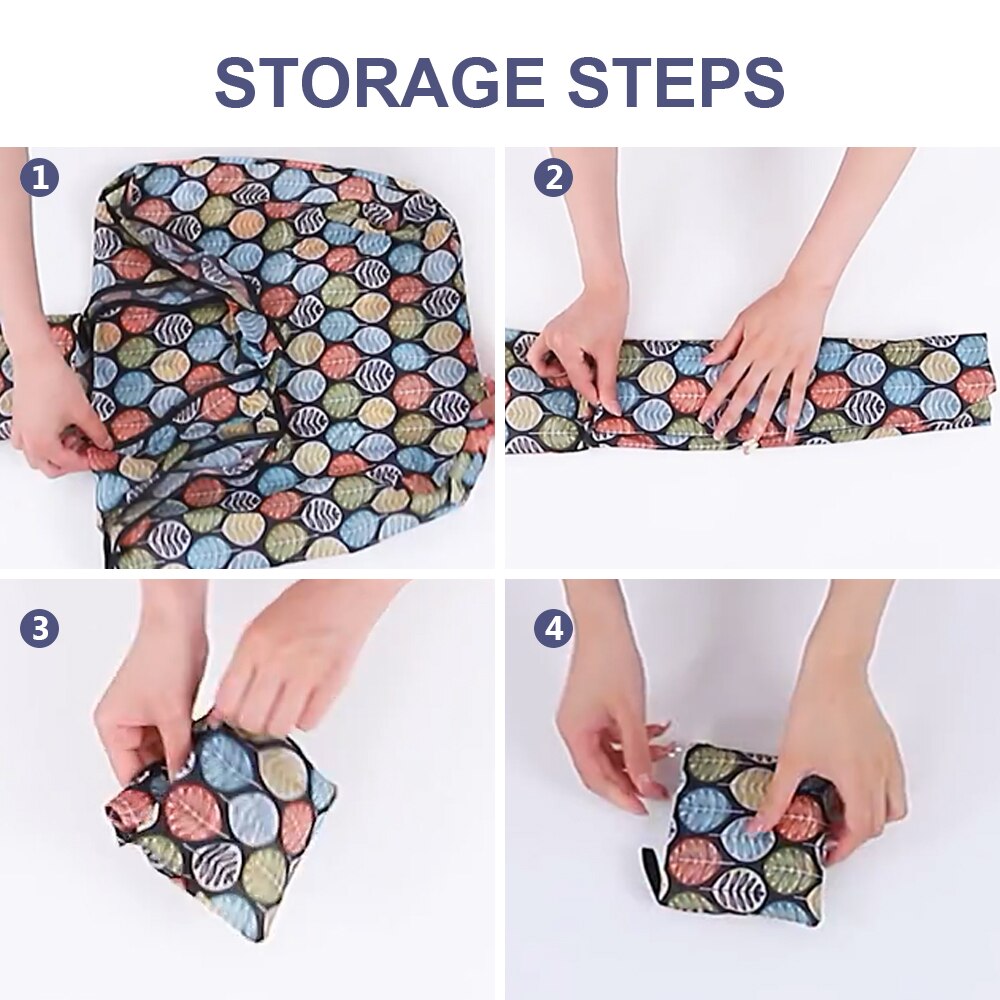 STORAGE STEPS

1

2

3

4