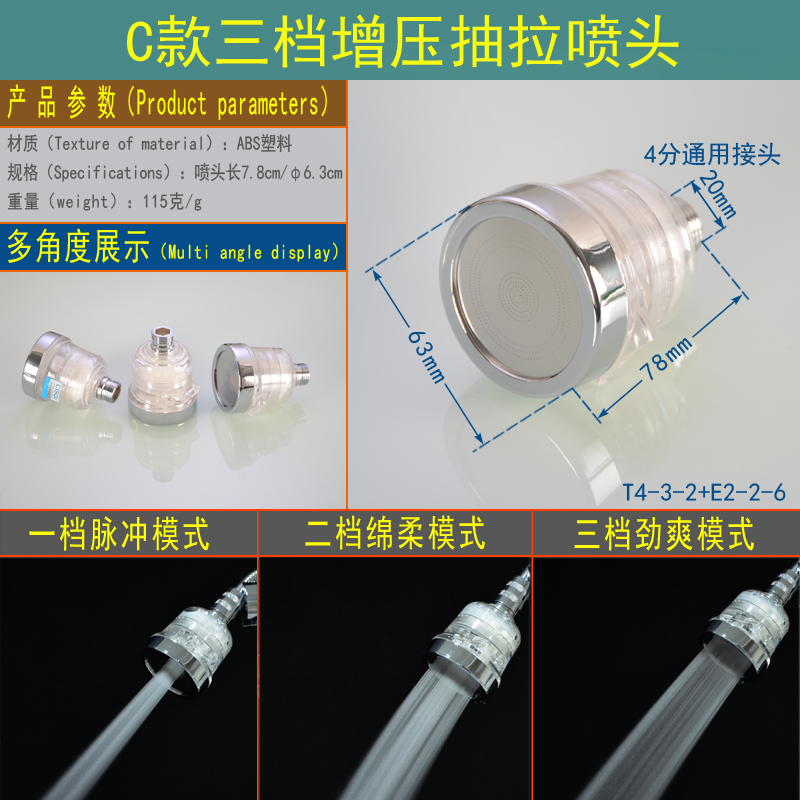 C款三档增压抽拉喷头

产品参数(Product parameters)

材质(Texture of material):ABS塑料
规格(Specifications):喷头长7.8cm/φ6.3cm
重量(weight):115克/g

多角度展示(Multi angle display)

4分通用接头
20mm
63mm
78mm
T4-3-2+E2-2-6

一档脉冲模式
二档绵柔模式
三档劲爽模式