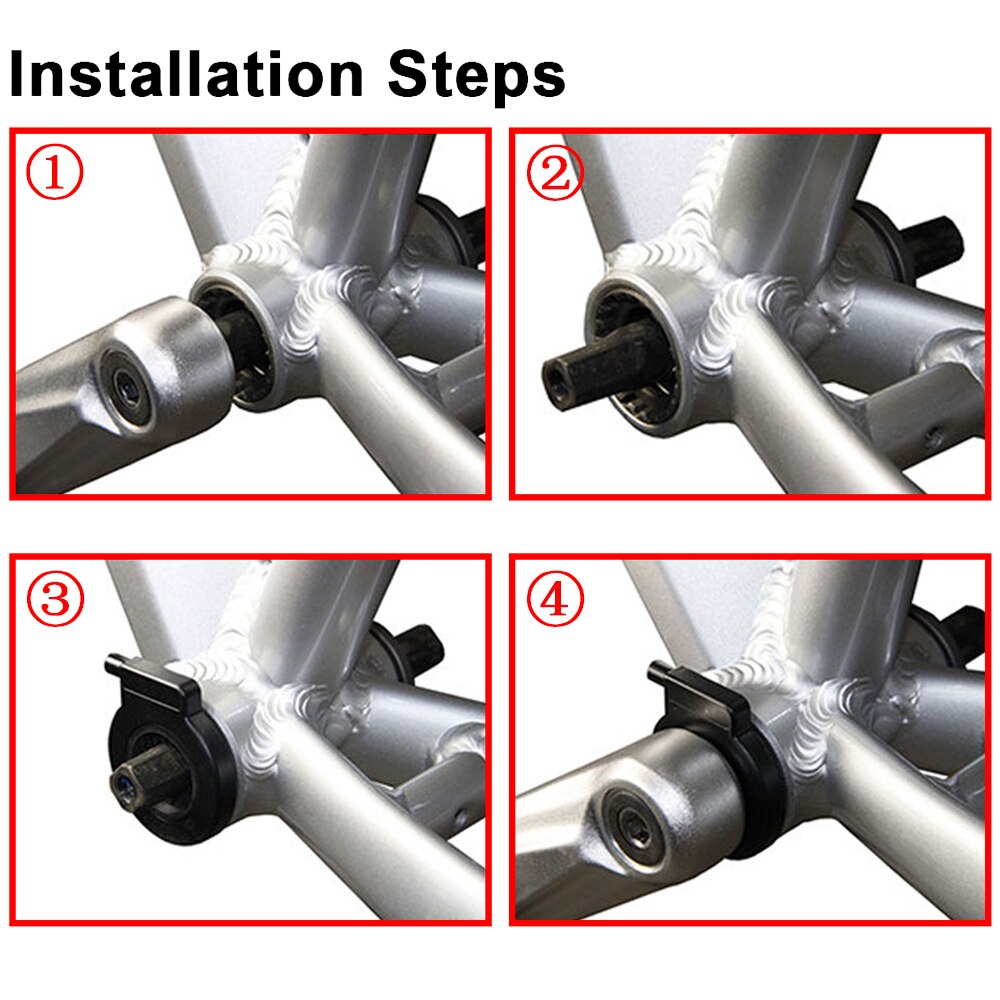 Installation Steps

①

②

③

④