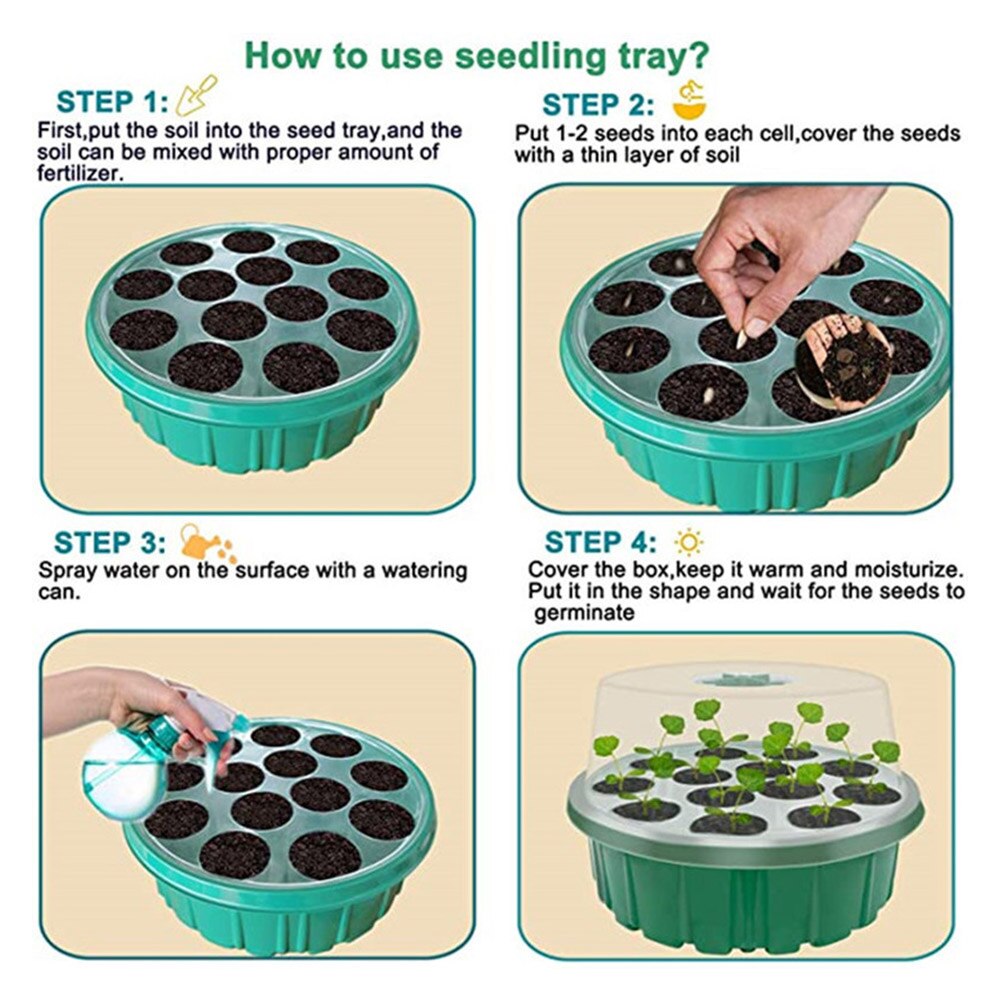 How to use seedling tray?

STEP 1:
First,put the soil into the seed tray,and the soil can be mixed with proper amount of fertilizer.

STEP 2:
Put 1-2 seeds into each cell,cover the seeds with a thin layer of soil

STEP 3:
Spray water on the surface with a watering can.

STEP 4:
Cover the box,keep it warm and moisturize. Put it in the shape and wait for the seeds to germinate